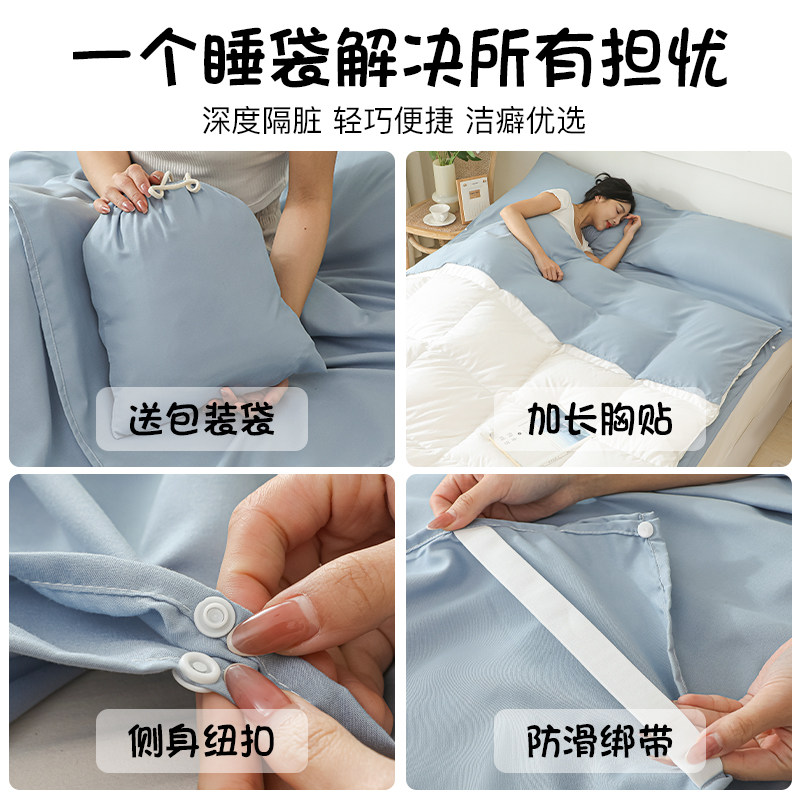 一个睡袋解决所有担忧

深度隔脏 轻巧便捷 洁癖优选

送包装袋

加长胸贴

侧身纽扣

防滑绑带