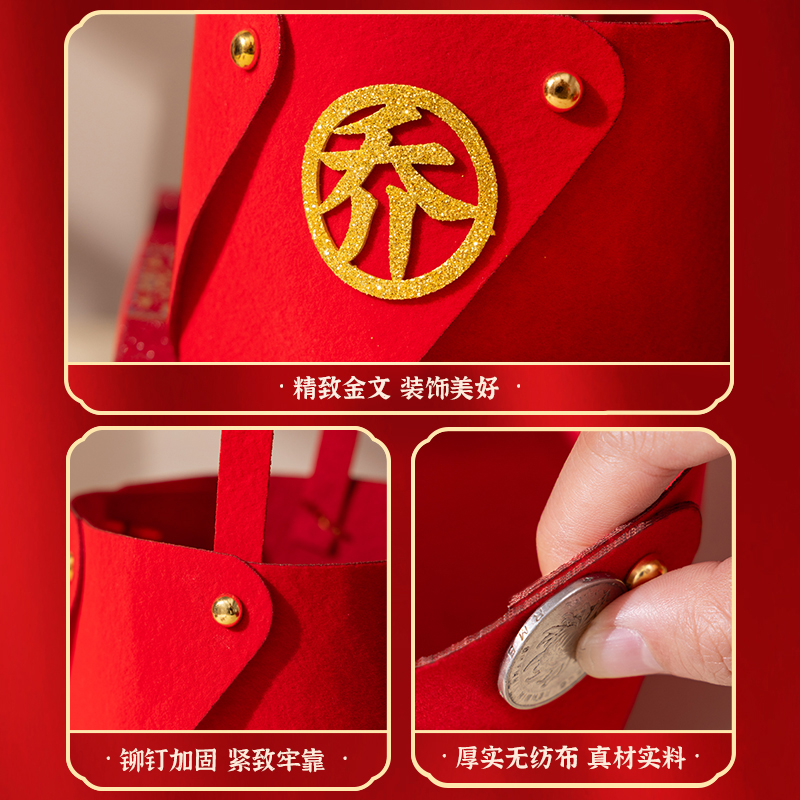 乔

· 精致金文 装饰美好 ·

· 铆钉加固 紧致牢靠 ·

· 厚实无纺布 真材实料 ·