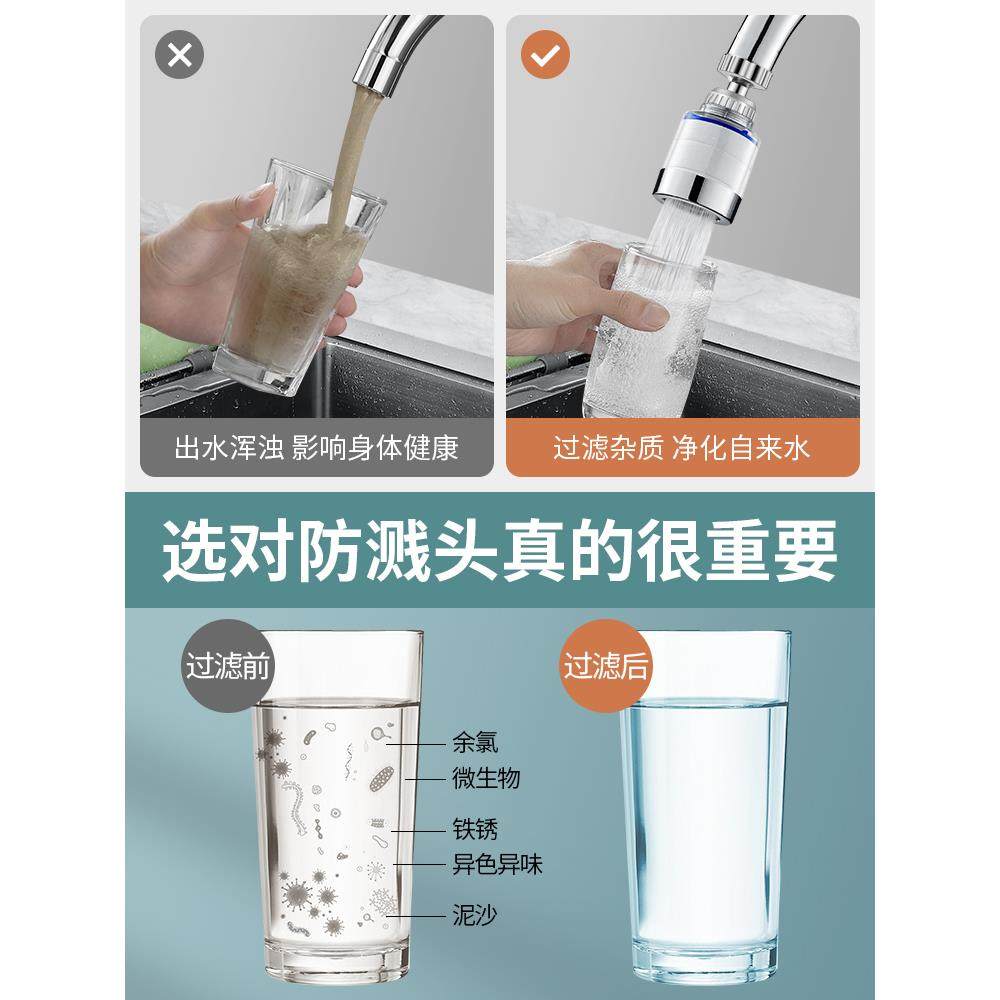 出水浑浊 影响身体健康

过滤杂质 净化自来水

选对防溅头真的很重要

过滤前

余氯
微生物
铁锈
异色异味
泥沙

过滤后