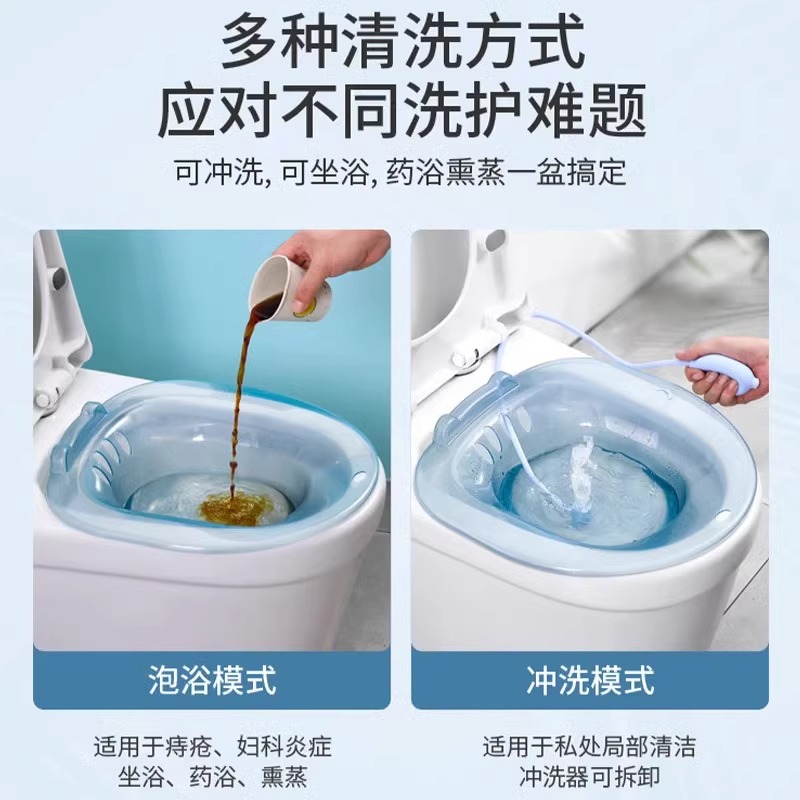 多种清洗方式
应对不同洗护难题

可冲洗, 可坐浴, 药浴熏蒸一盆搞定

泡浴模式

适用于痔疮、妇科炎症
坐浴、药浴、熏蒸

冲洗模式

适用于私处局部清洁
冲洗器可拆卸