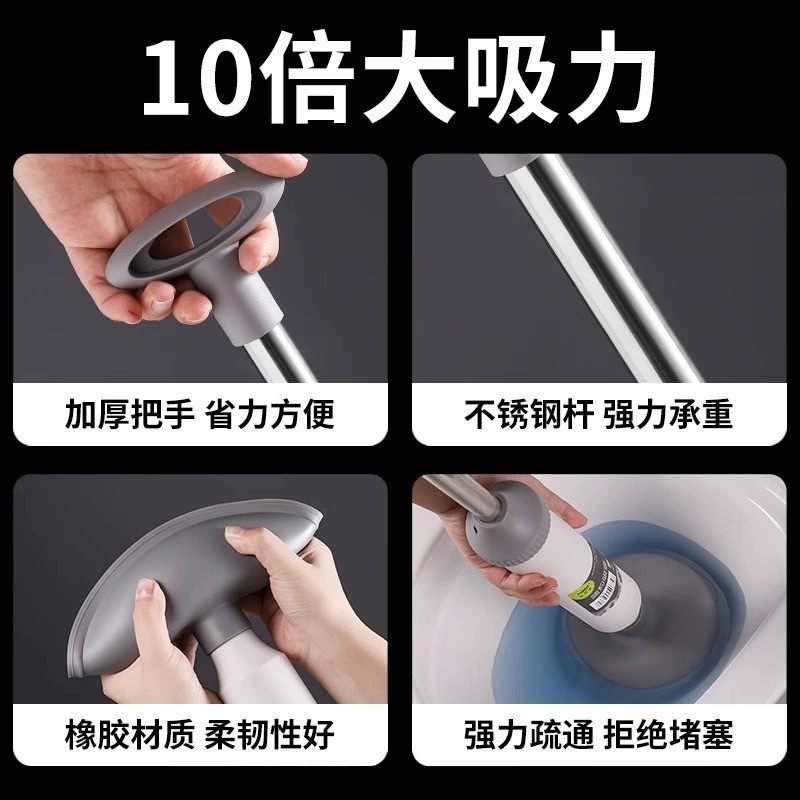 10倍大吸力

加厚把手 省力方便

不锈钢杆 强力承重

橡胶材质 柔韧性好

强力疏通 拒绝堵塞