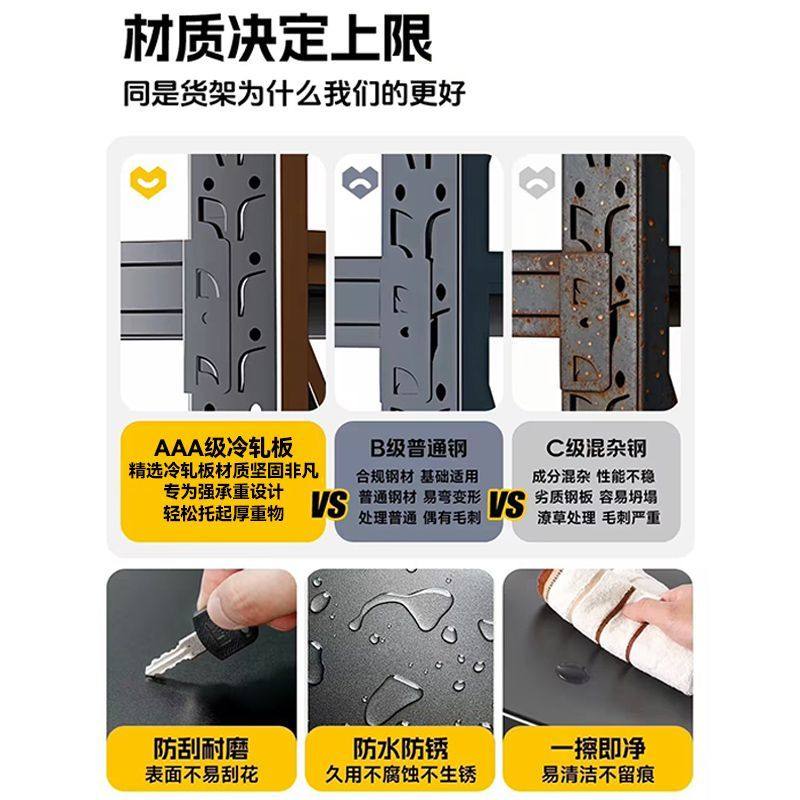 材质决定上限

同是货架为什么我们的更好

AAA级冷轧板
精选冷轧板材质坚固非凡
专为强承重设计
轻松托起厚重物

VS

B级普通钢
合规钢材 基础适用
普通钢材 易弯变形
处理普通 偶有毛刺

VS

C级混杂钢
成分混杂 性能不稳
劣质钢板 容易坍塌
潦草处理 毛刺严重

防刮耐磨
表面不易刮花

防水防锈
久用不腐蚀不生锈

一擦即净
易清洁不留痕