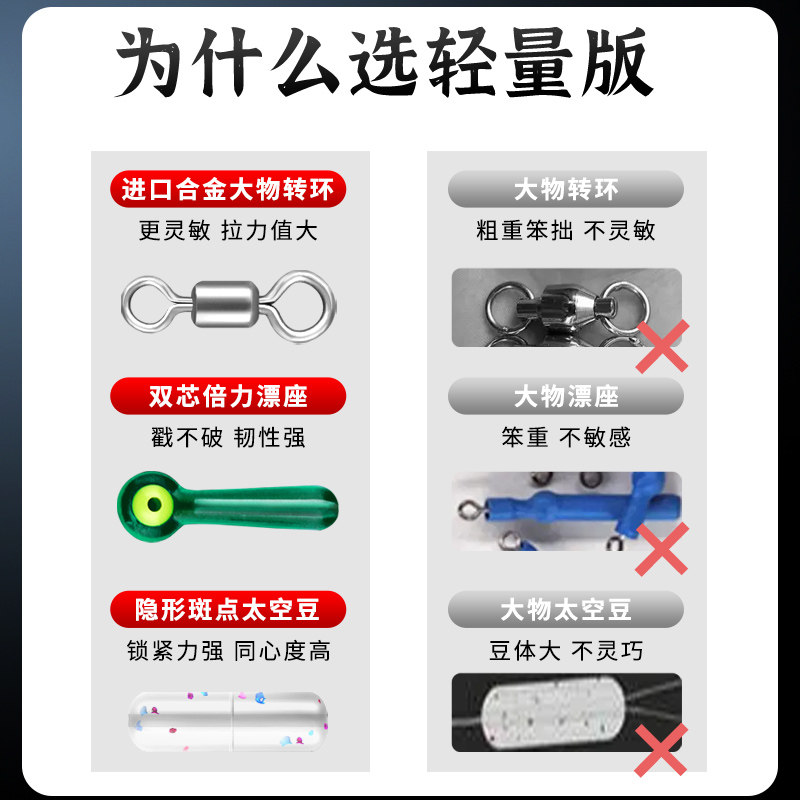 为什么选轻量版

进口合金大物转环
更灵敏 拉力值大

双芯倍力漂座
戳不破 韧性强

隐形斑点太空豆
锁紧力强 同心度高

大物转环
粗重笨拙 不灵敏

大物漂座
笨重 不敏感

大物太空豆
豆体大 不灵巧