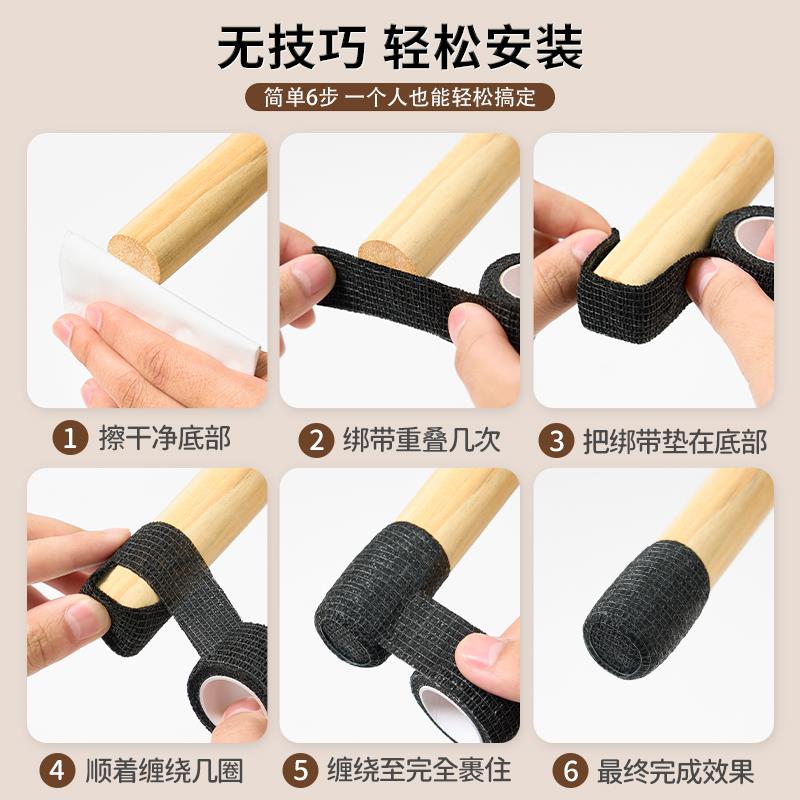 无技巧 轻松安装

简单6步 一个人也能轻松搞定

1 擦干净底部

2 绑带重叠几次

3 把绑带垫在底部

4 顺着缠绕几圈

5 缠绕至完全裹住

6 最终完成效果