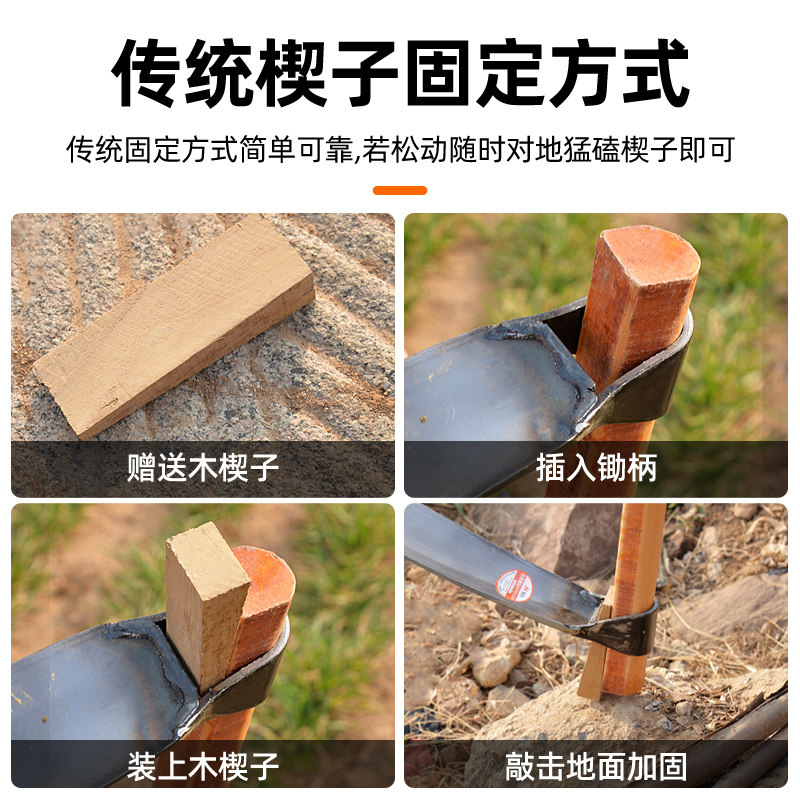 传统楔子固定方式

传统固定方式简单可靠,若松动随时对地猛磕楔子即可

赠送木楔子

插入锄柄

装上木楔子

敲击地面加固