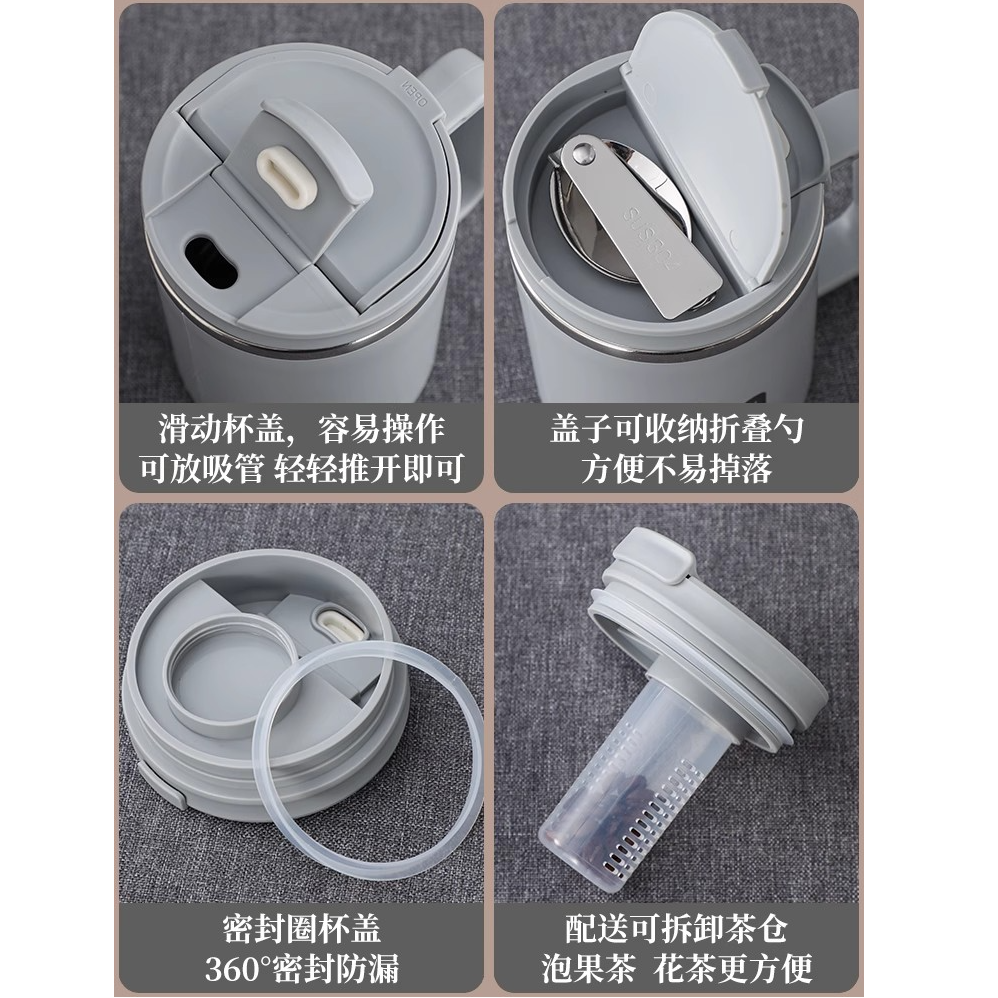 OPEN

滑动杯盖，容易操作
可放吸管 轻轻推开即可

SUS304

盖子可收纳折叠勺
方便不易掉落

密封圈杯盖
360°密封防漏

配送可拆卸茶仓
泡果茶 花茶更方便