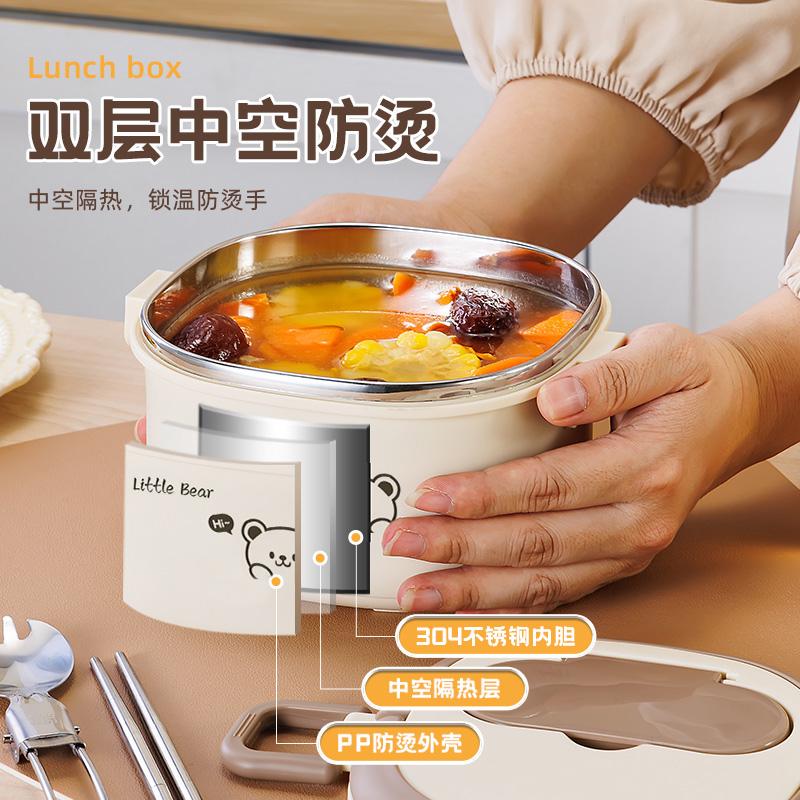 Lunch box

双层中空防烫

中空隔热，锁温防烫手

Little Bear

Hi~

304不锈钢内胆

中空隔热层

PP防烫外壳