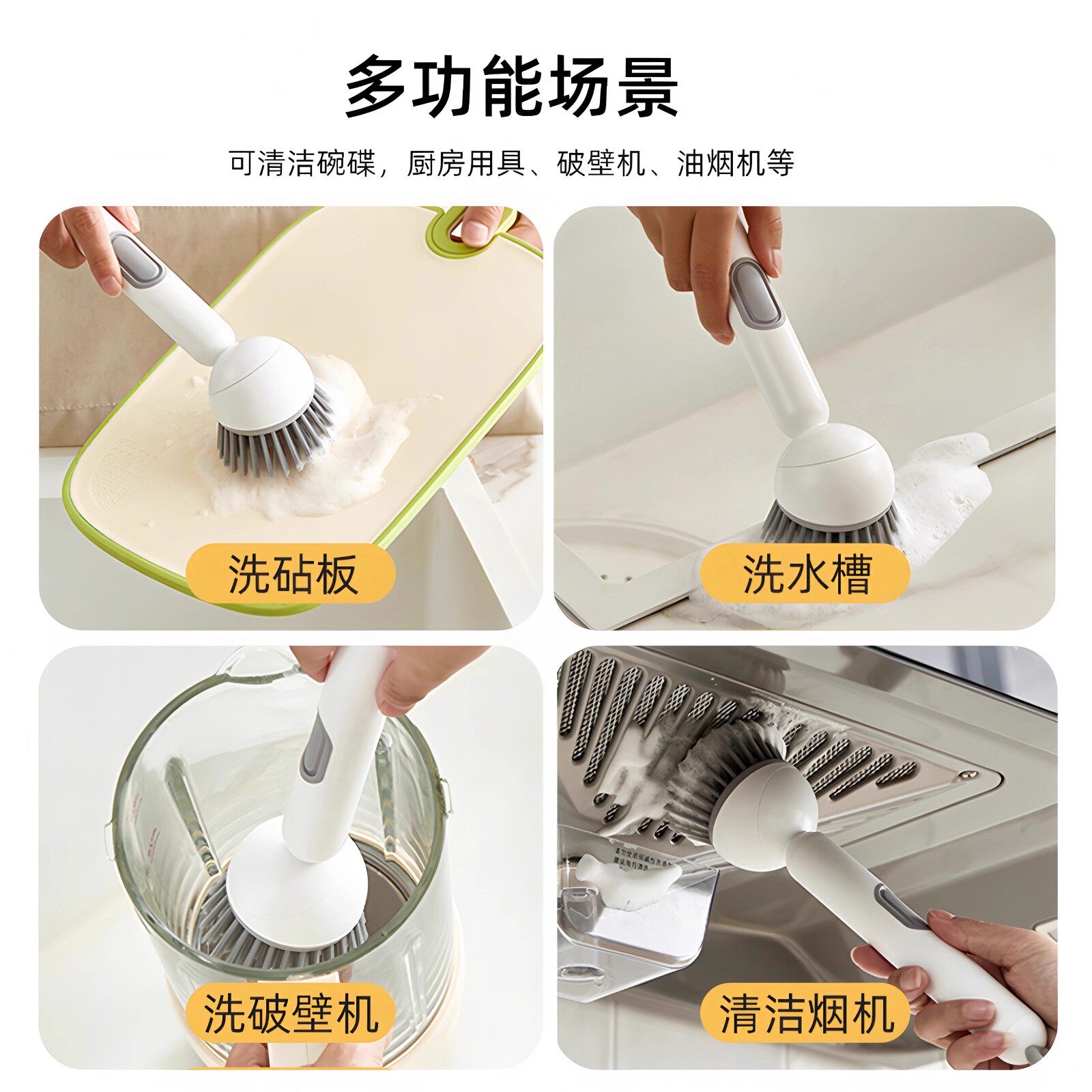 多功能场景

可清洁碗碟，厨房用具、破壁机、油烟机等

洗砧板

洗水槽

洗破壁机

清洁烟机