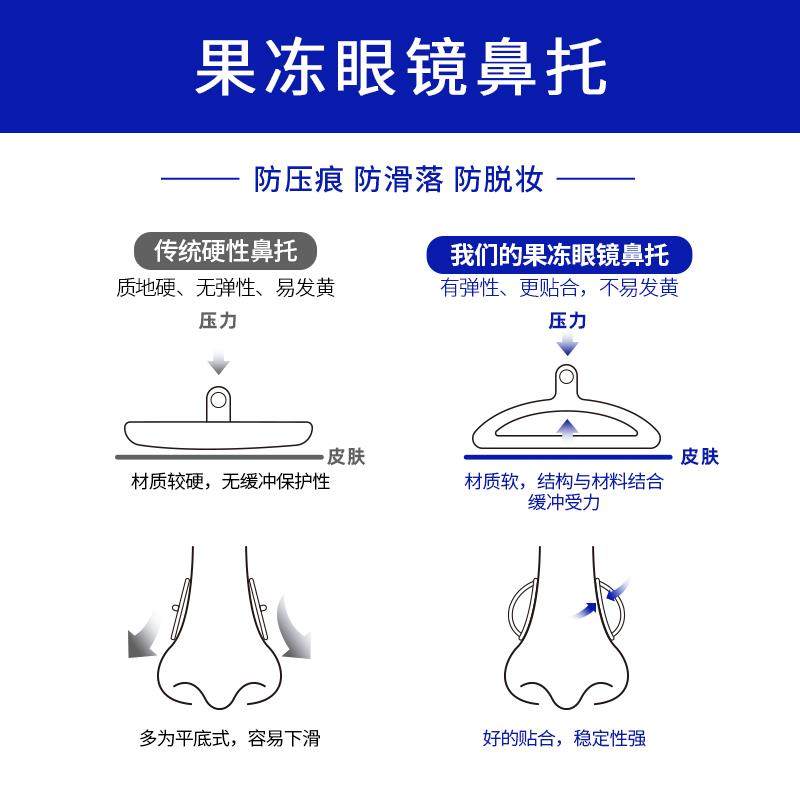 果冻眼镜鼻托

防压痕 防滑落 防脱妆

传统硬性鼻托
质地硬、无弹性、易发黄
压力
皮肤
材质较硬，无缓冲保护性

多为平底式，容易下滑

我们的果冻眼镜鼻托
有弹性、更贴合，不易发黄
压力
皮肤
材质软，结构与材料结合缓冲受力

好的贴合，稳定性强