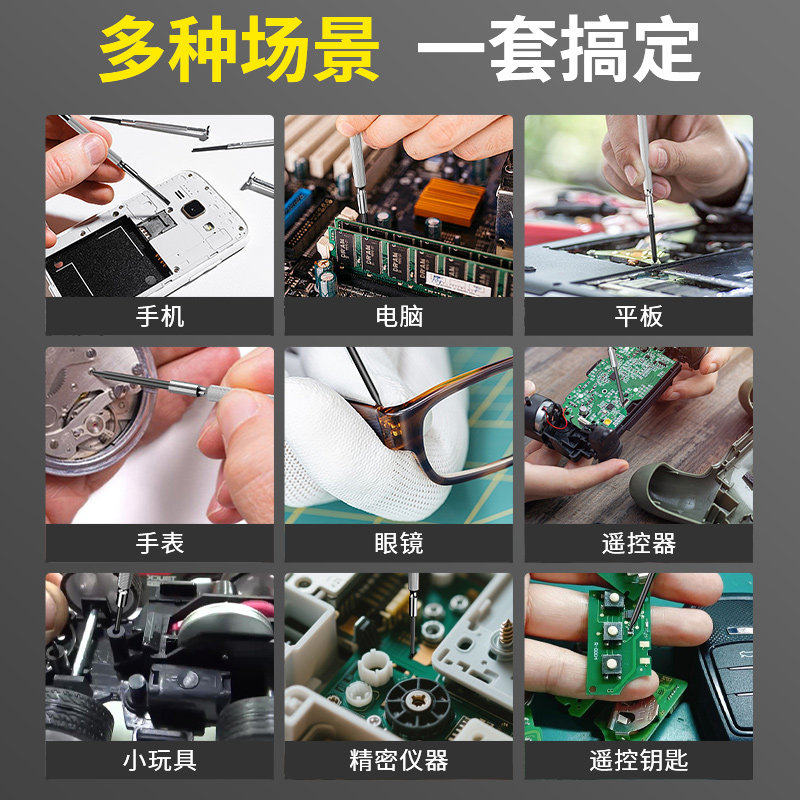 多种场景 一套搞定

手机

电脑

平板

手表

眼镜

遥控器

小玩具

精密仪器

遥控钥匙