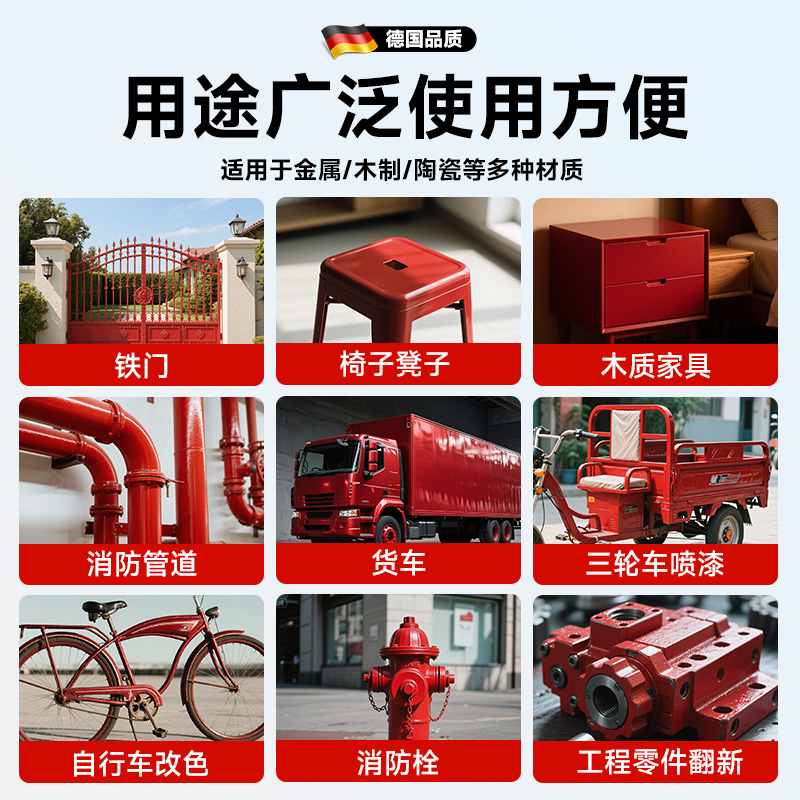 德国品质

用途广泛使用方便

适用于金属/木制/陶瓷等多种材质

铁门

椅子凳子

木质家具

消防管道

货车

三轮车喷漆

自行车改色

消防栓

工程零件翻新