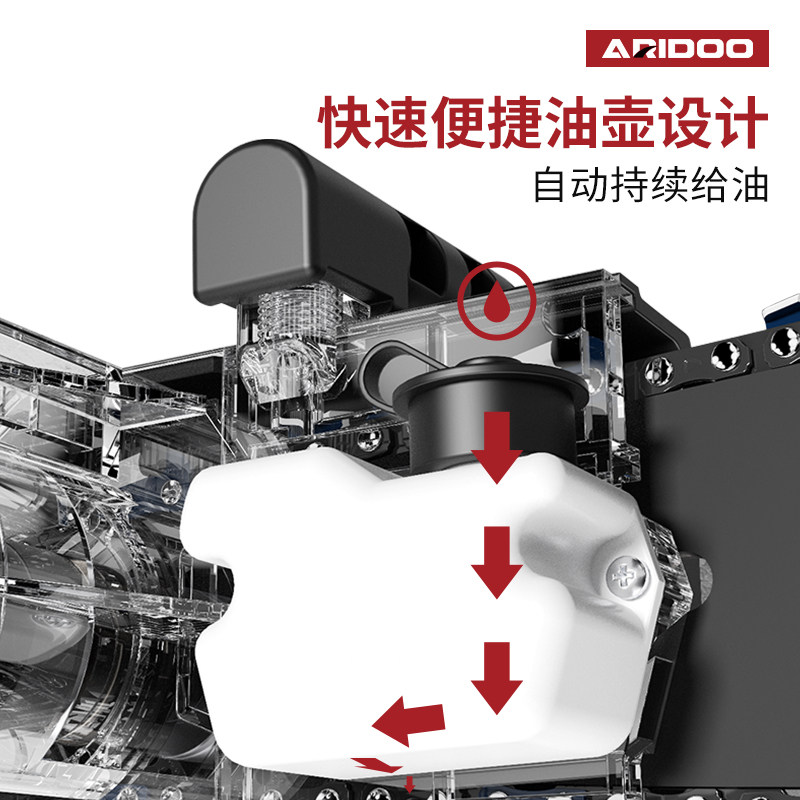 ARIDOO

快速便捷油壶设计

自动持续给油