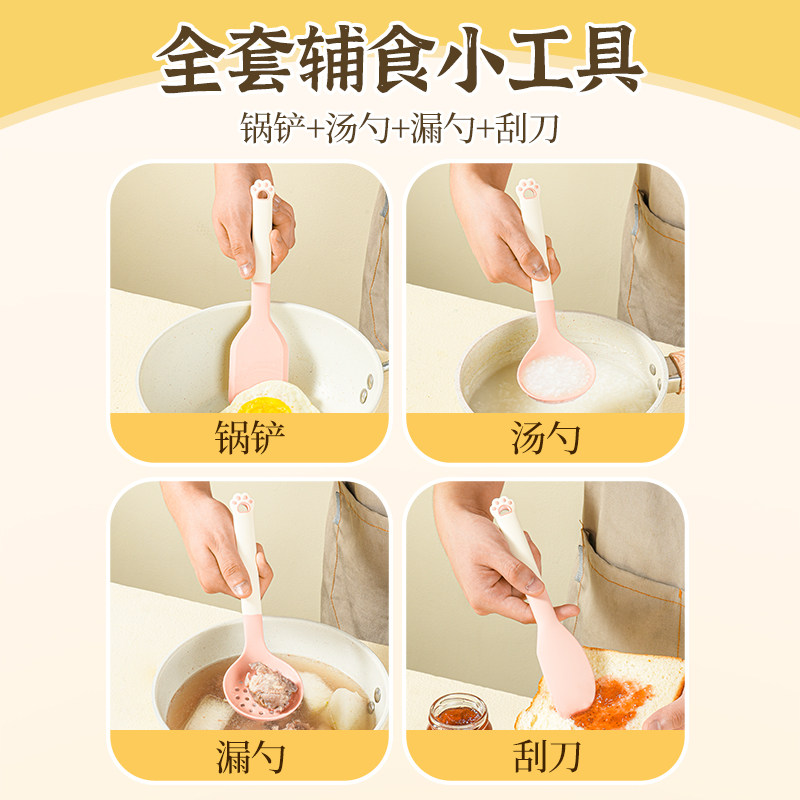 全套辅食小工具

锅铲+汤勺+漏勺+刮刀

锅铲

汤勺

漏勺

刮刀