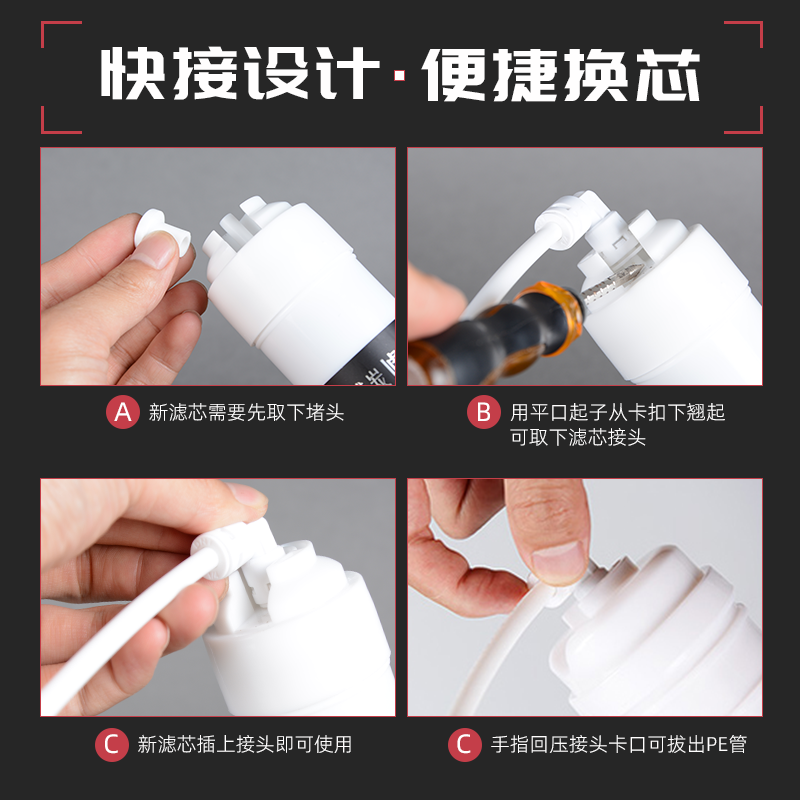 快接设计·便捷换芯

A 新滤芯需要先取下堵头

B 用平口起子从卡扣下翘起可取下滤芯接头

C 新滤芯插上接头即可使用

C 手指回压接头卡口可拔出PE管