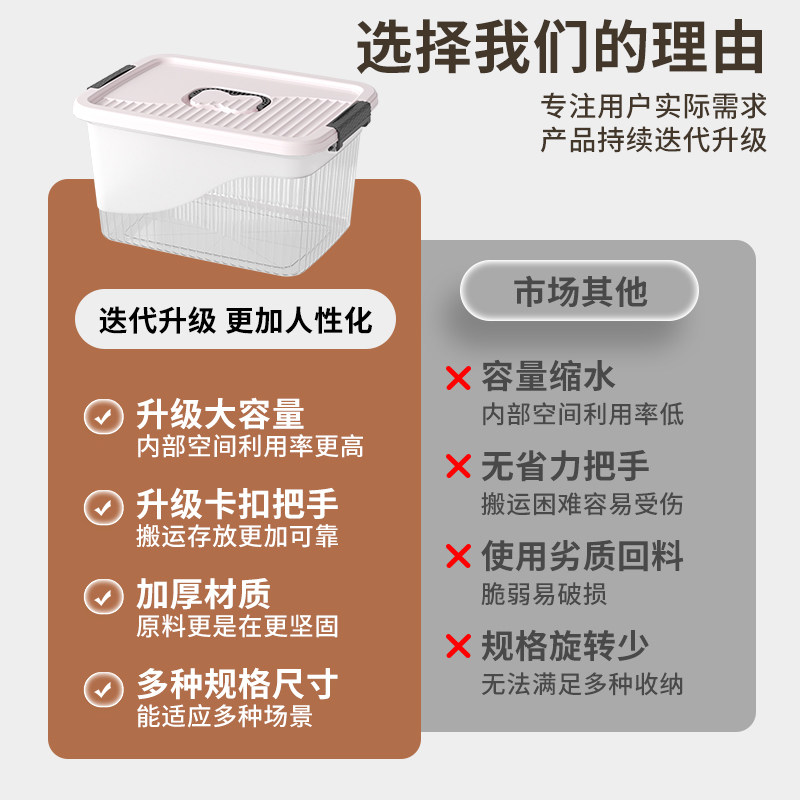 选择我们的理由

专注用户实际需求
产品持续迭代升级

迭代升级 更加人性化

升级大容量
内部空间利用率更高

升级卡扣把手
搬运存放更加可靠

加厚材质
原料更是在更坚固

多种规格尺寸
能适应多种场景

市场其他

容量缩水
内部空间利用率低

无省力把手
搬运困难容易受伤

使用劣质回料
脆弱易破损

规格旋转少
无法满足多种收纳