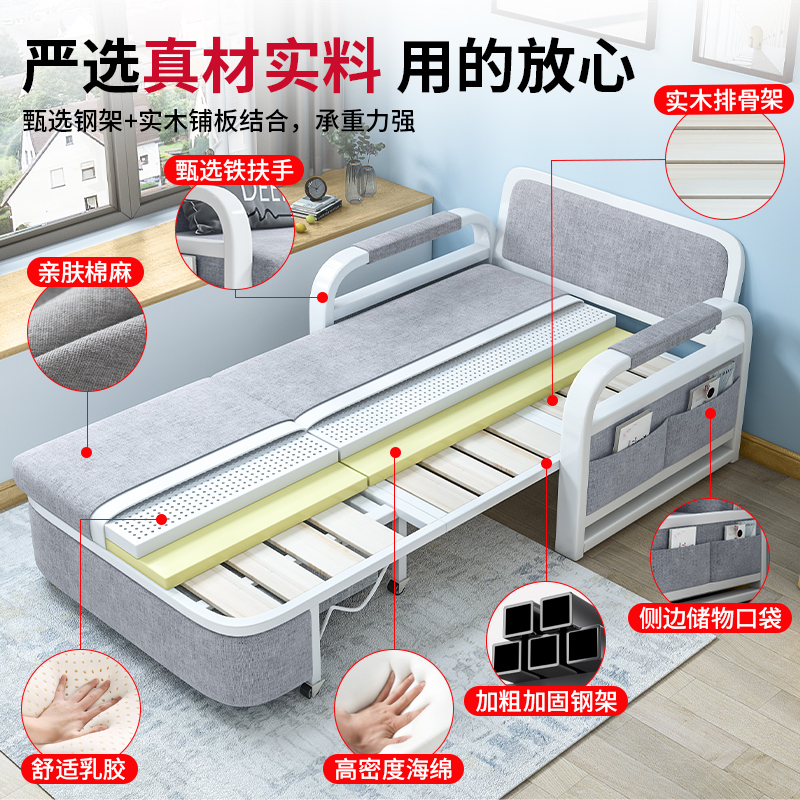 严选真材实料 用的放心

甄选钢架+实木铺板结合，承重力强

实木排骨架

甄选铁扶手

亲肤棉麻

侧边储物口袋

加粗加固钢架

舒适乳胶

高密度海绵