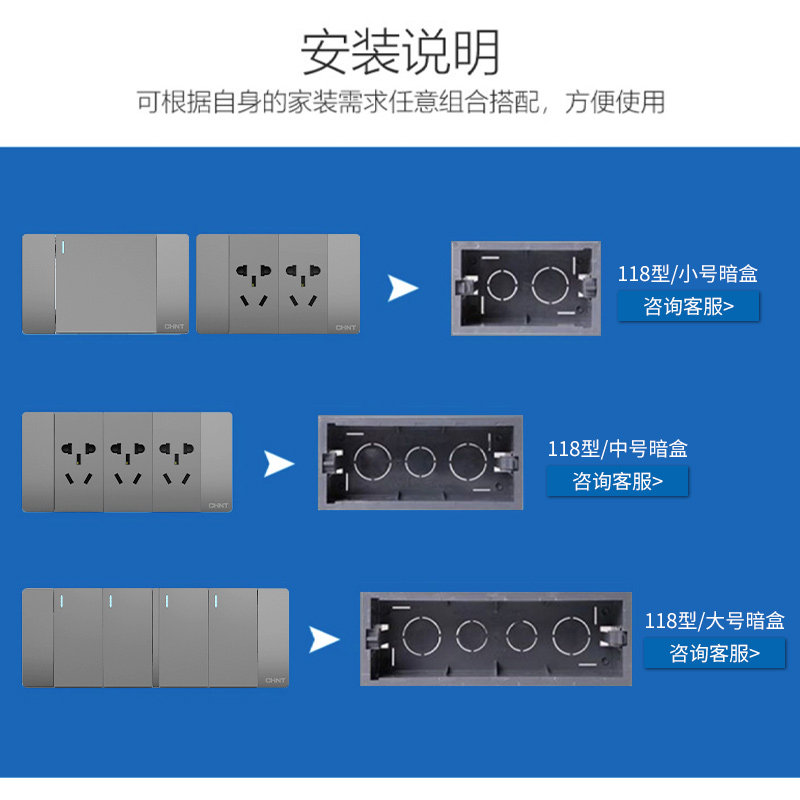 安装说明

可根据自身的家装需求任意组合搭配，方便使用

CHNT

CHNT

118型/小号暗盒

咨询客服>

CHNT

118型/中号暗盒

咨询客服>

CHNT

118型/大号暗盒

咨询客服>