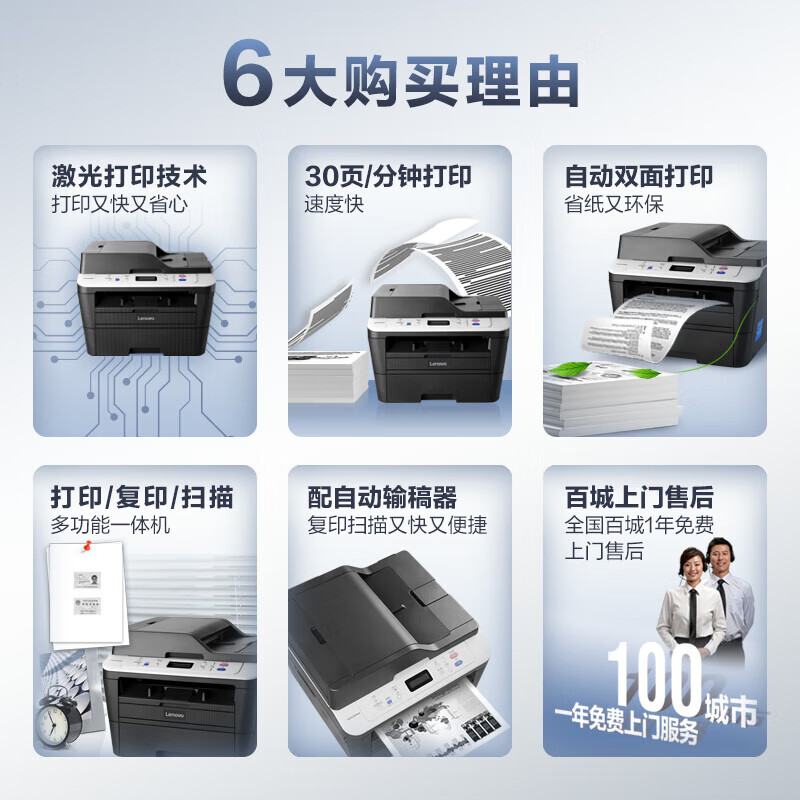 6大购买理由

激光打印技术
打印又快又省心

Lenovo

30页/分钟打印
速度快

Lenovo

自动双面打印
省纸又环保

打印/复印/扫描
多功能一体机

Lenovo

配自动输稿器
复印扫描又快又便捷

百城上门售后
全国百城1年免费上门售后

100城市
一年免费上门服务