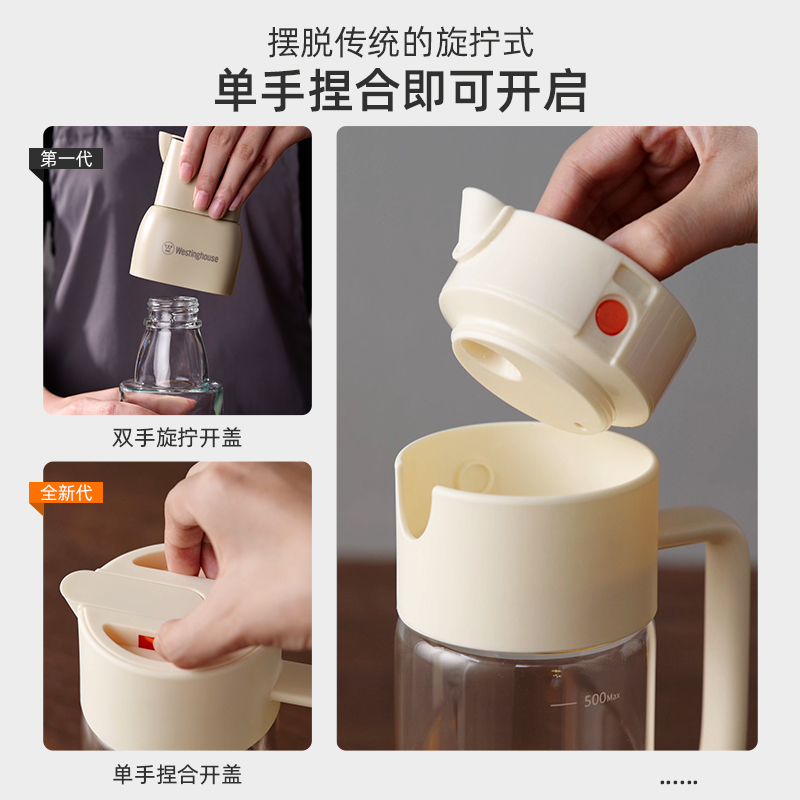 摆脱传统的旋拧式

单手捏合即可开启

第一代

Westinghouse

双手旋拧开盖

全新代

单手捏合开盖

500Max

......