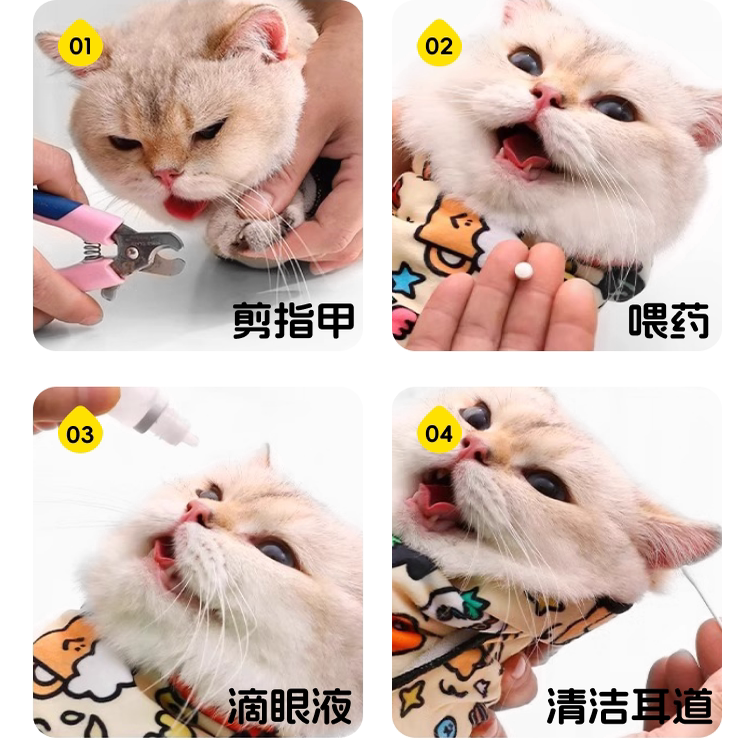 01
剪指甲

02
喂药

03
滴眼液

04
清洁耳道