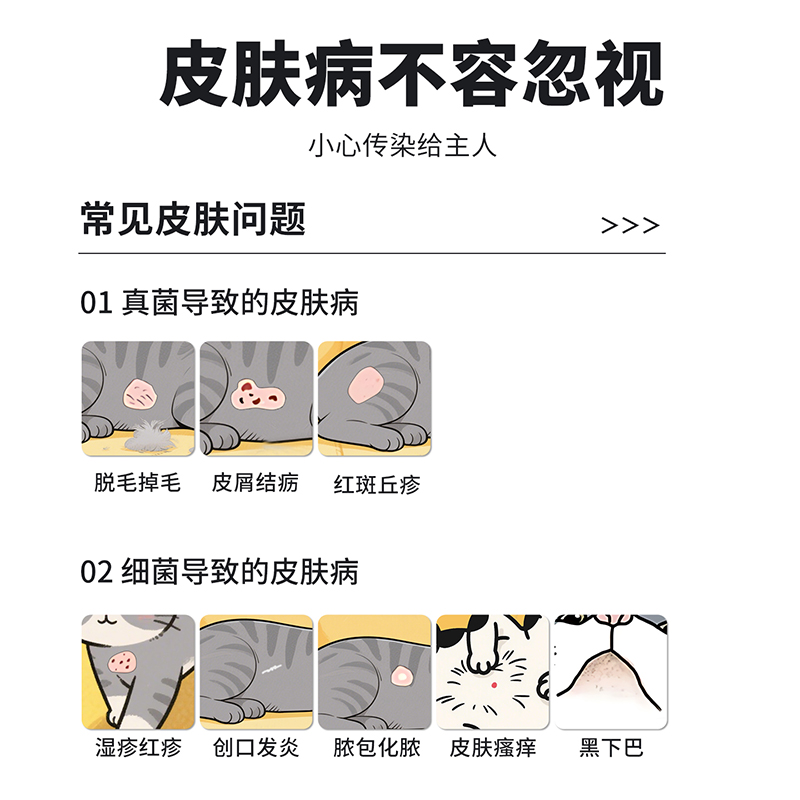 皮肤病不容忽视

小心传染给主人

常见皮肤问题 >>>

01 真菌导致的皮肤病

脱毛掉毛 皮屑结痂 红斑丘疹

02 细菌导致的皮肤病

湿疹红疹 创口发炎 脓包化脓 皮肤瘙痒 黑下巴