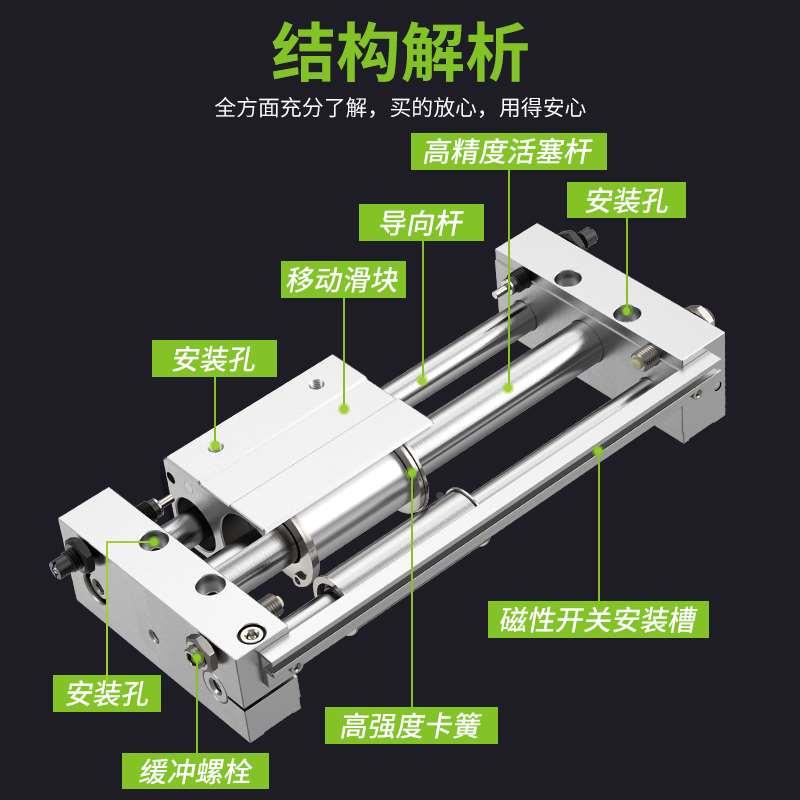 结构解析

全方面充分了解，买的放心，用得安心

高精度活塞杆

安装孔

导向杆

移动滑块

安装孔

磁性开关安装槽

安装孔

高强度卡簧

缓冲螺栓