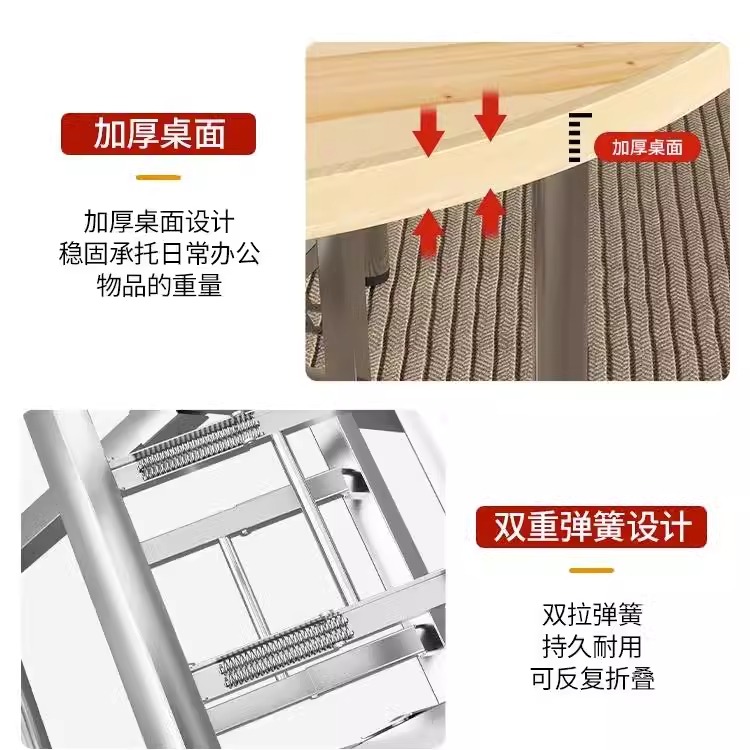 加厚桌面

加厚桌面设计
稳固承托日常办公
物品的重量

加厚桌面

双重弹簧设计

双拉弹簧
持久耐用
可反复折叠