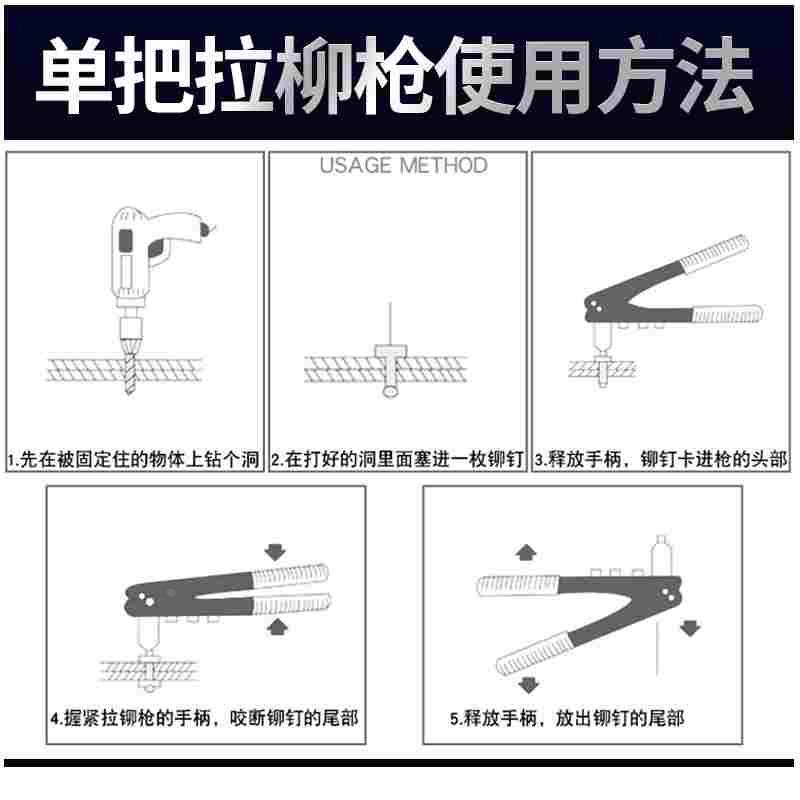 单把拉柳枪使用方法

USAGE METHOD

1.先在被固定住的物体上钻个洞

2.在打好的洞里面塞进一枚铆钉

3.释放手柄，铆钉卡进枪的头部

4.握紧拉铆枪的手柄，咬断铆钉的尾部

5.释放手柄，放出铆钉的尾部