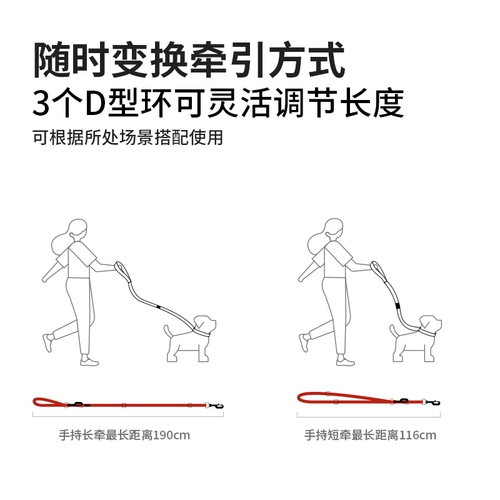 随时变换牵引方式
3个D型环可灵活调节长度

可根据所处场景搭配使用

手持长牵最长距离190cm

手持短牵最长距离116cm