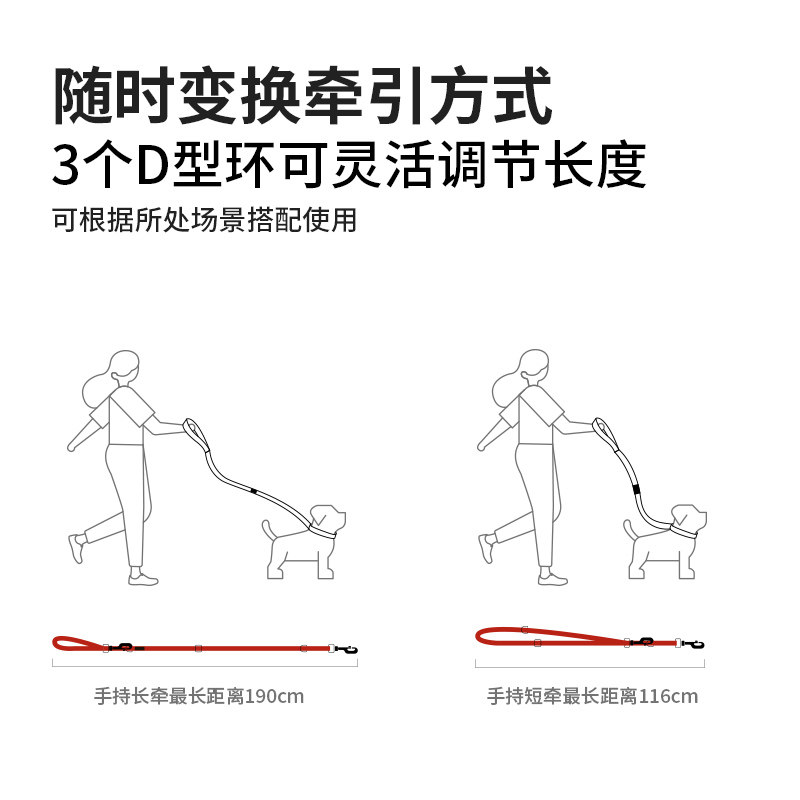 随时变换牵引方式
3个D型环可灵活调节长度

可根据所处场景搭配使用

手持长牵最长距离190cm

手持短牵最长距离116cm