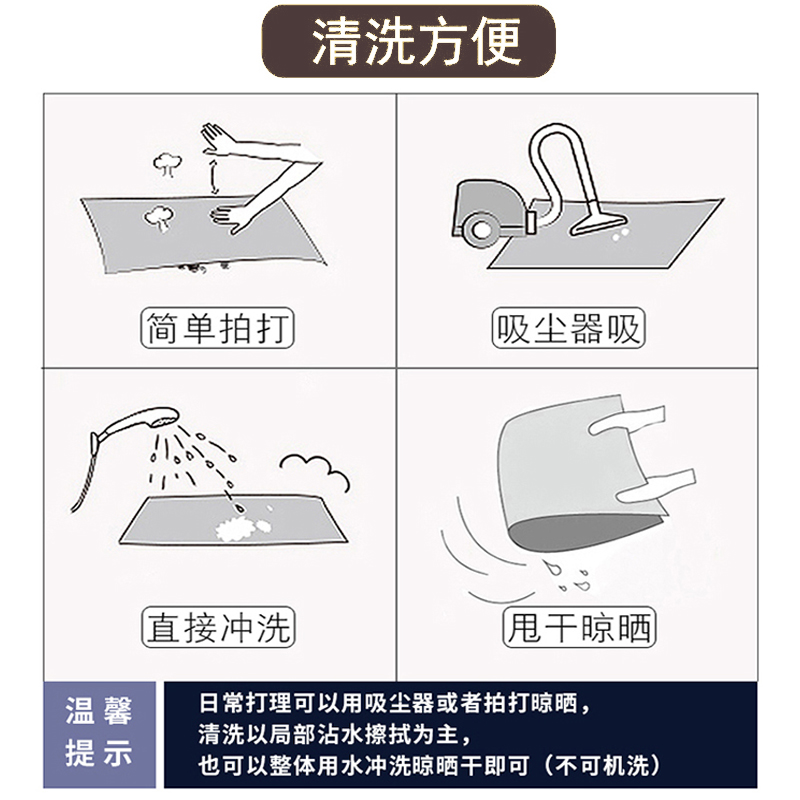 清洗方便

简单拍打

吸尘器吸

直接冲洗

甩干晾晒

温馨提示

日常打理可以用吸尘器或者拍打晾晒，
清洗以局部沾水擦拭为主，
也可以整体用水冲洗晾晒干即可（不可机洗）