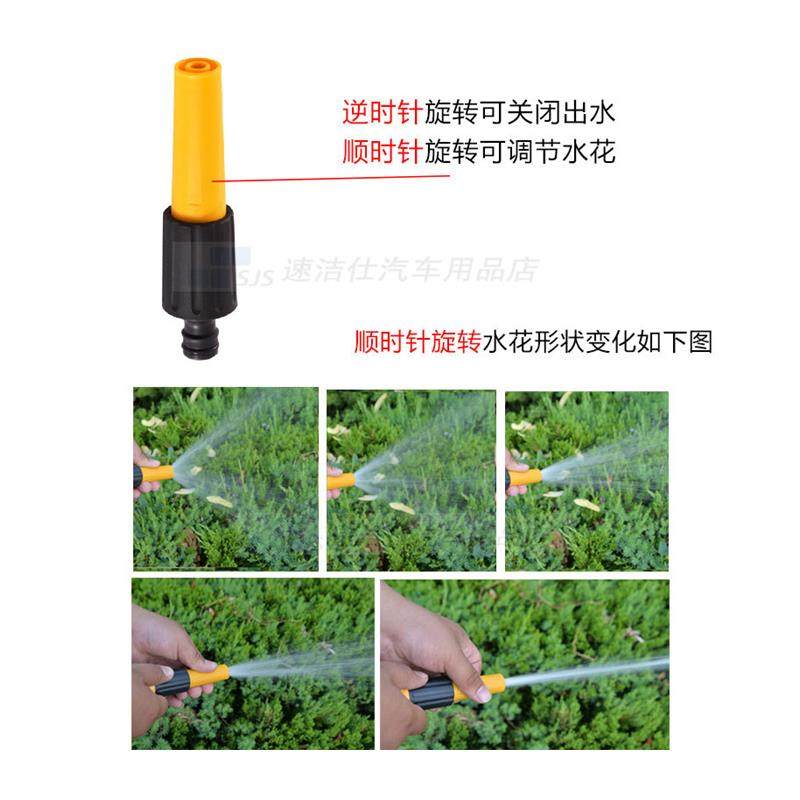 逆时针旋转可关闭出水
顺时针旋转可调节水花

SJS 速洁仕汽车用品店

顺时针旋转水花形状变化如下图