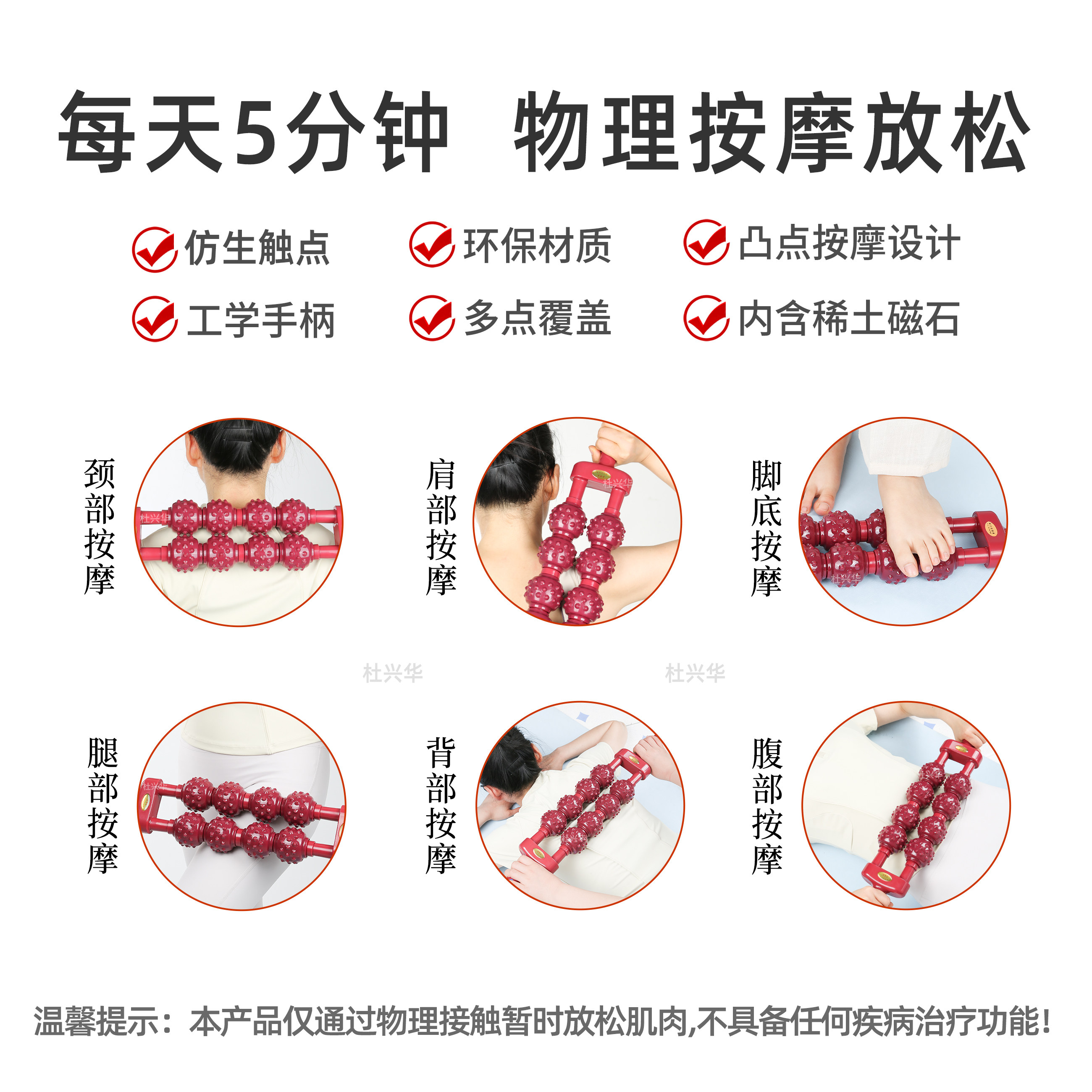 每天5分钟　物理按摩放松

仿生触点　环保材质　凸点按摩设计

工学手柄　多点覆盖　内含稀土磁石

颈部按摩

肩部按摩

脚底按摩

杜兴华　杜兴华

腿部按摩

背部按摩

腹部按摩

温馨提示：本产品仅通过物理接触暂时放松肌肉,不具备任何疾病治疗功能!