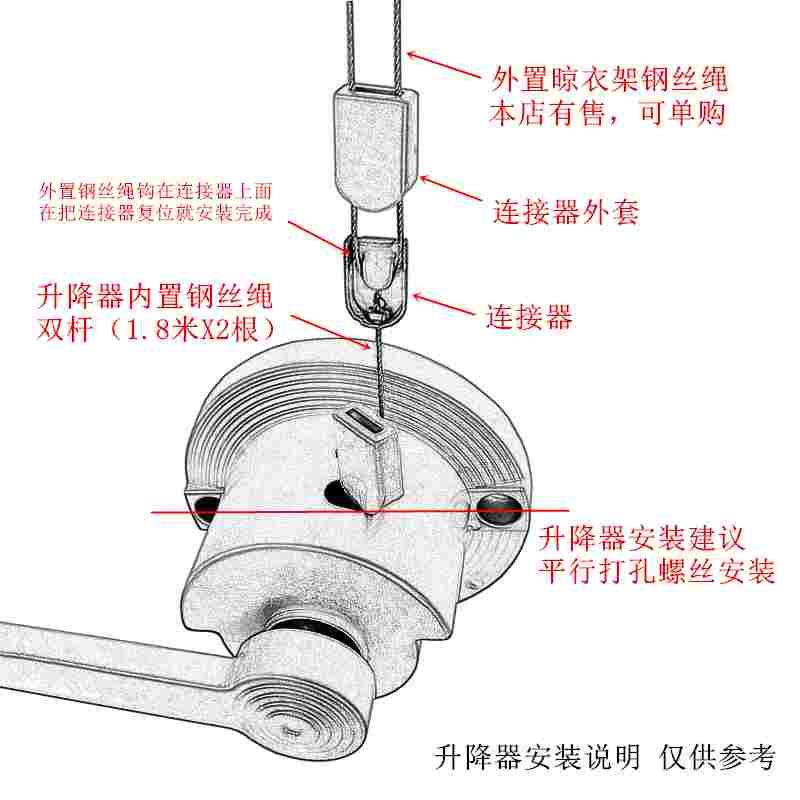 外置晾衣架钢丝绳
本店有售，可单购

外置钢丝绳钩在连接器上面
在把连接器复位就安装完成

连接器外套

升降器内置钢丝绳
双杆（1.8米X2根）

连接器

升降器安装建议
平行打孔螺丝安装

升降器安装说明 仅供参考