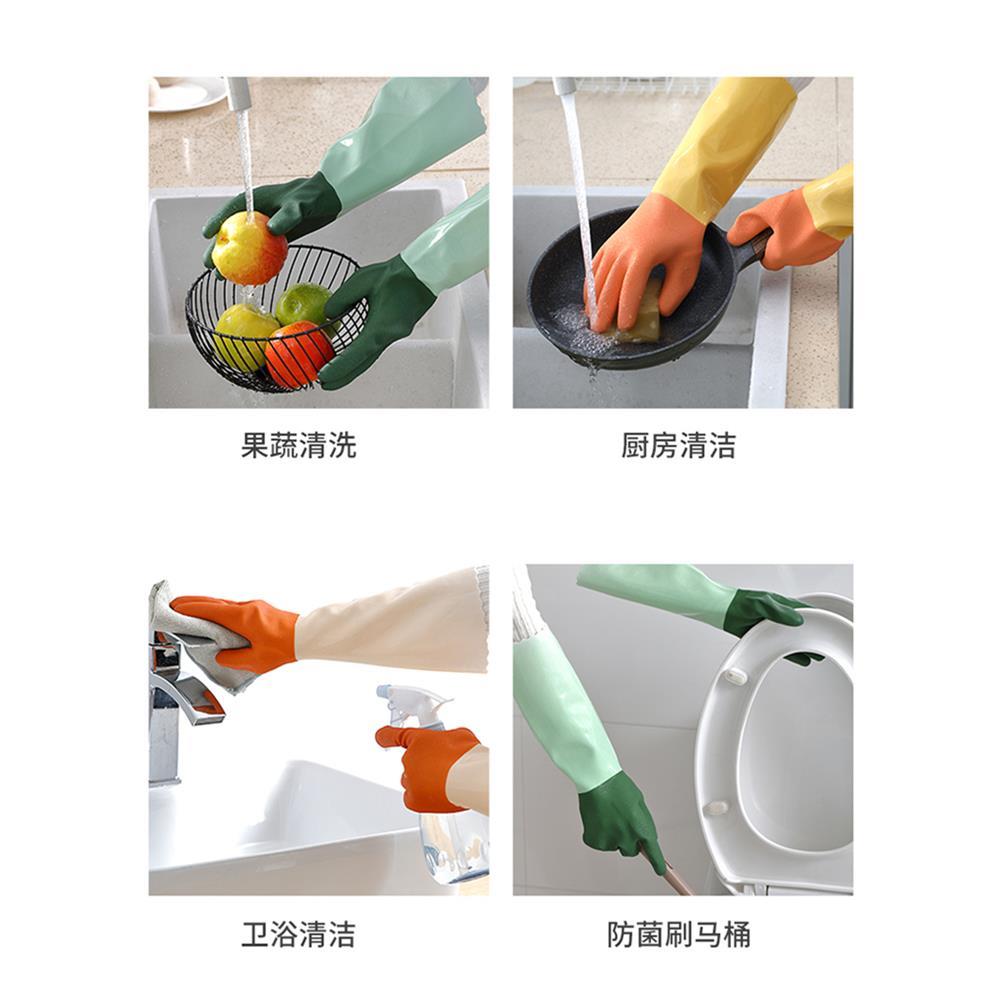 果蔬清洗

厨房清洁

卫浴清洁

防菌刷马桶