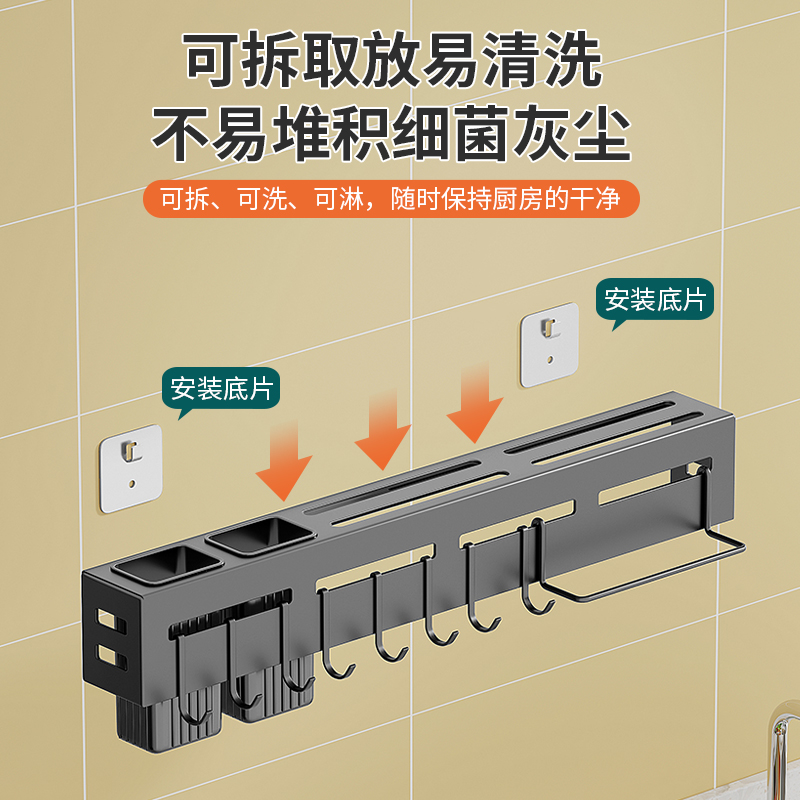 可拆取放易清洗
不易堆积细菌灰尘

可拆、可洗、可淋，随时保持厨房的干净

安装底片

安装底片