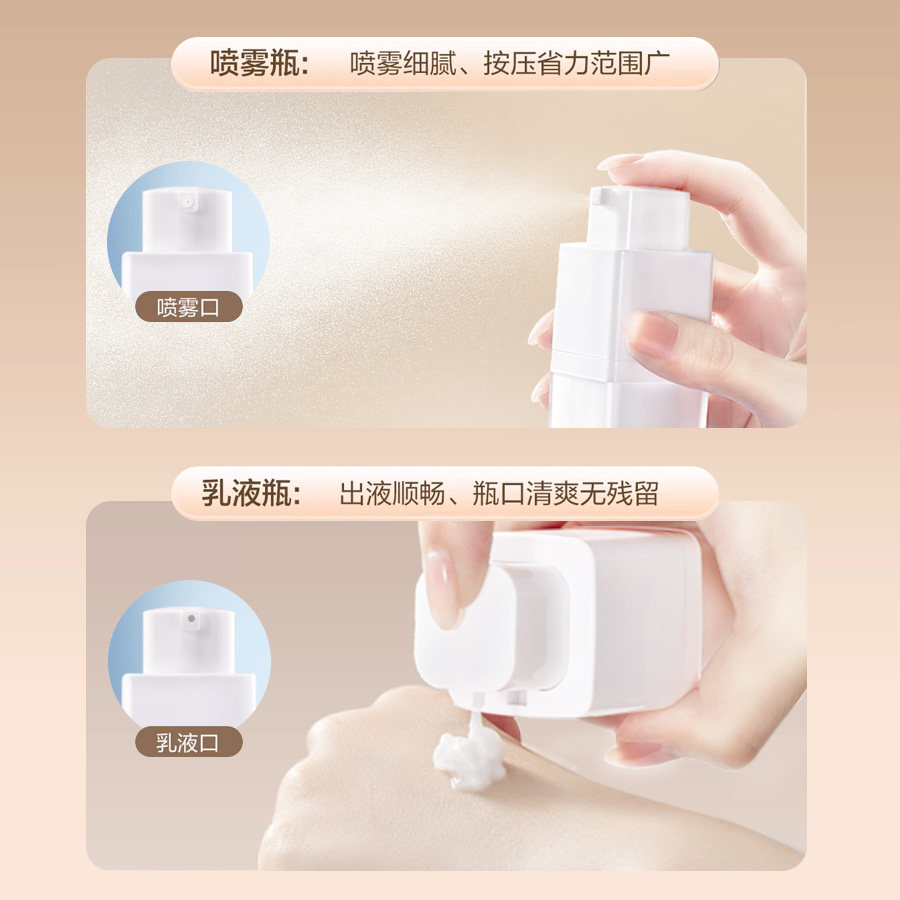 喷雾瓶: 喷雾细腻、按压省力范围广

喷雾口

乳液瓶: 出液顺畅、瓶口清爽无残留

乳液口