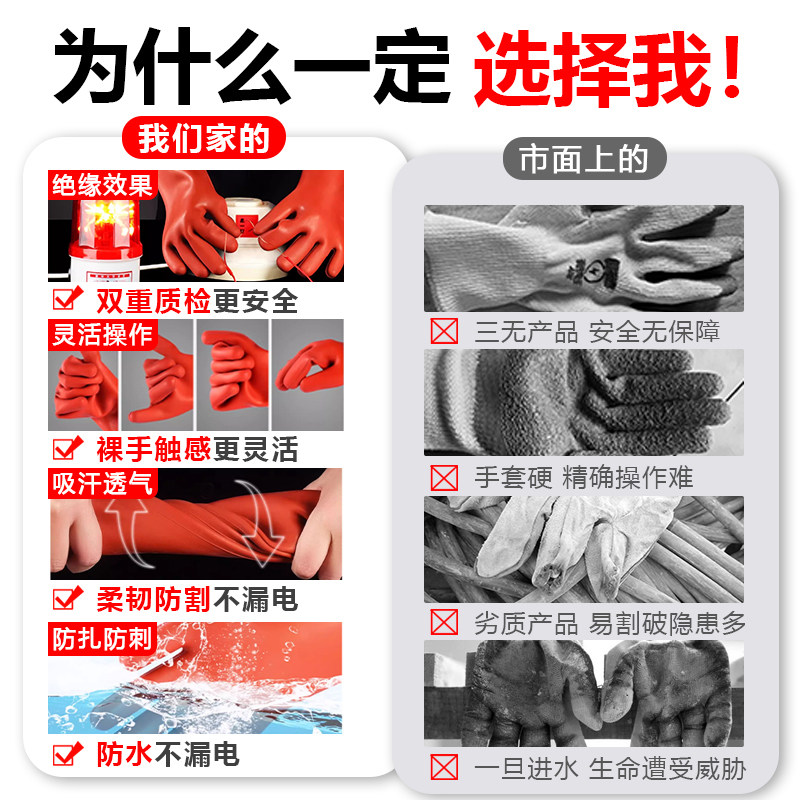 为什么一定 选择我！

我们家的

绝缘效果

双重质检更安全

灵活操作

裸手触感更灵活

吸汗透气

柔韧防割不漏电

防扎防刺

防水不漏电

市面上的

三无产品 安全无保障

手套硬 精确操作难

劣质产品 易割破隐患多

一旦进水 生命遭受威胁