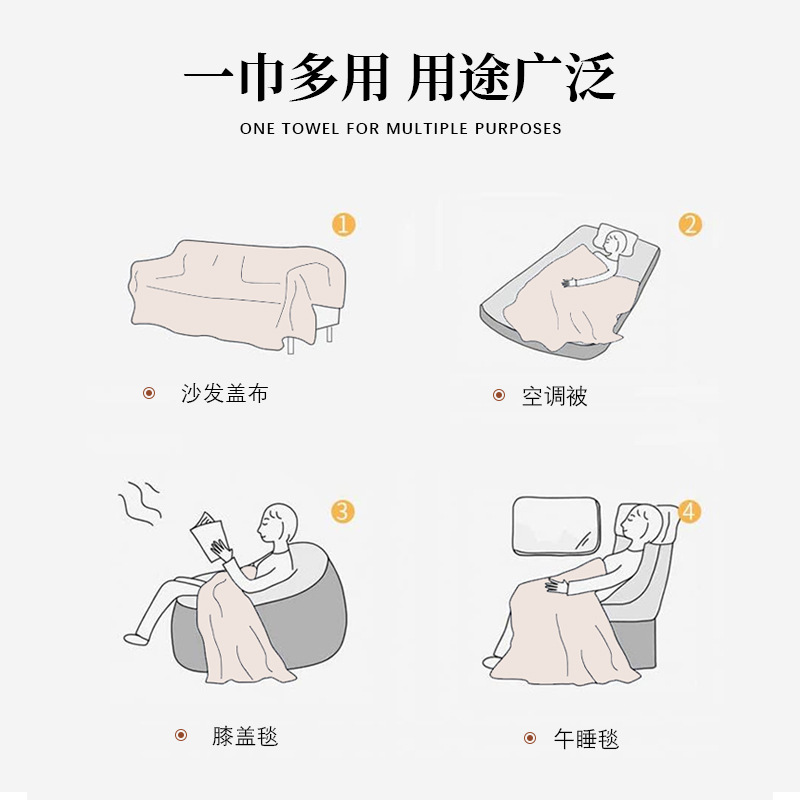 一巾多用 用途广泛

ONE TOWEL FOR MULTIPLE PURPOSES

1

沙发盖布

2

空调被

3

膝盖毯

4

午睡毯