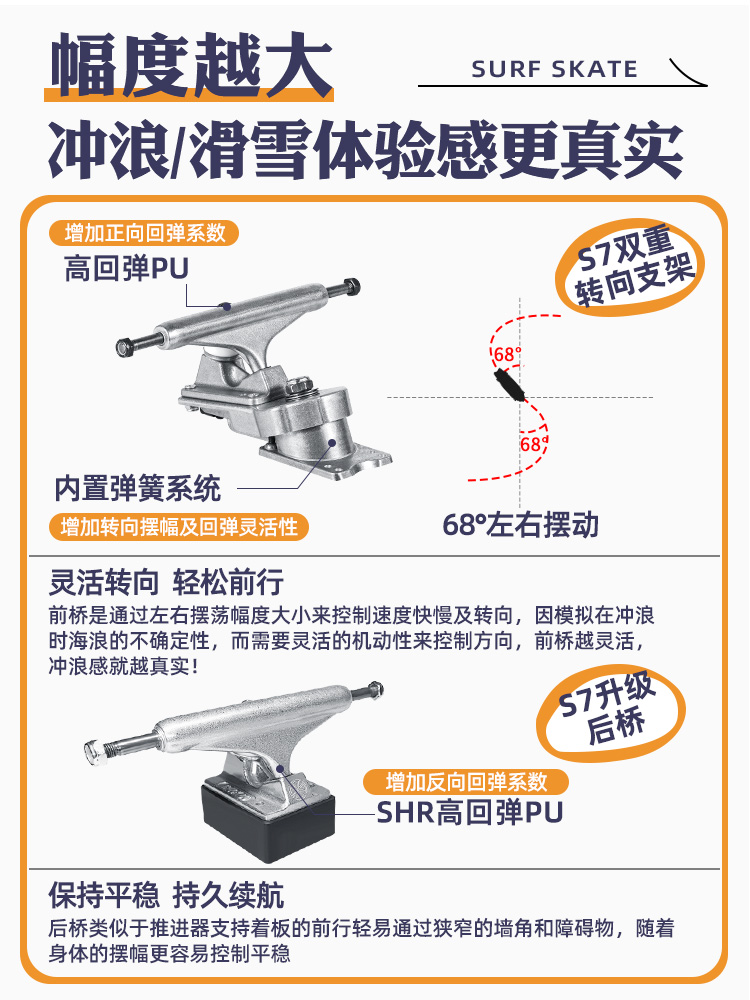 幅度越大

SURF SKATE

冲浪/滑雪体验感更真实

增加正向回弹系数
高回弹PU

S7双重转向支架

68°

68°

内置弹簧系统
增加转向摆幅及回弹灵活性

68°左右摆动

灵活转向 轻松前行
前桥是通过左右摆荡幅度大小来控制速度快慢及转向，因模拟在冲浪时海浪的不确定性，而需要灵活的机动性来控制方向，前桥越灵活，冲浪感就越真实！

S7升级后桥

增加反向回弹系数
SHR高回弹PU

保持平稳 持久续航
后桥类似于推进器支持着板的前行轻易通过狭窄的墙角和障碍物，随着身体的摆幅更容易控制平稳