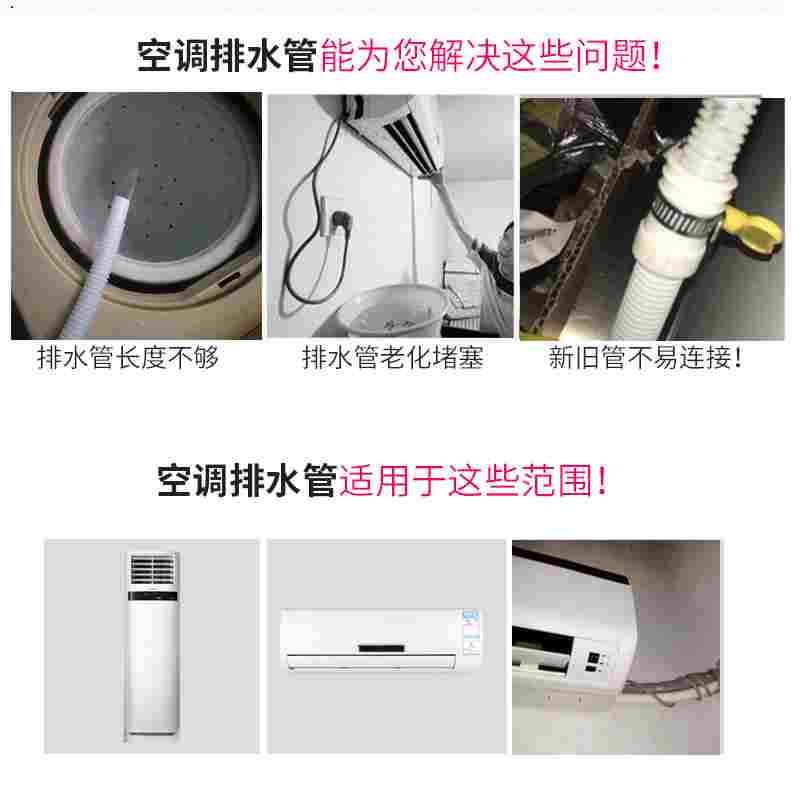 空调排水管能为您解决这些问题!

排水管长度不够

排水管老化堵塞

新旧管不易连接!

空调排水管适用于这些范围!