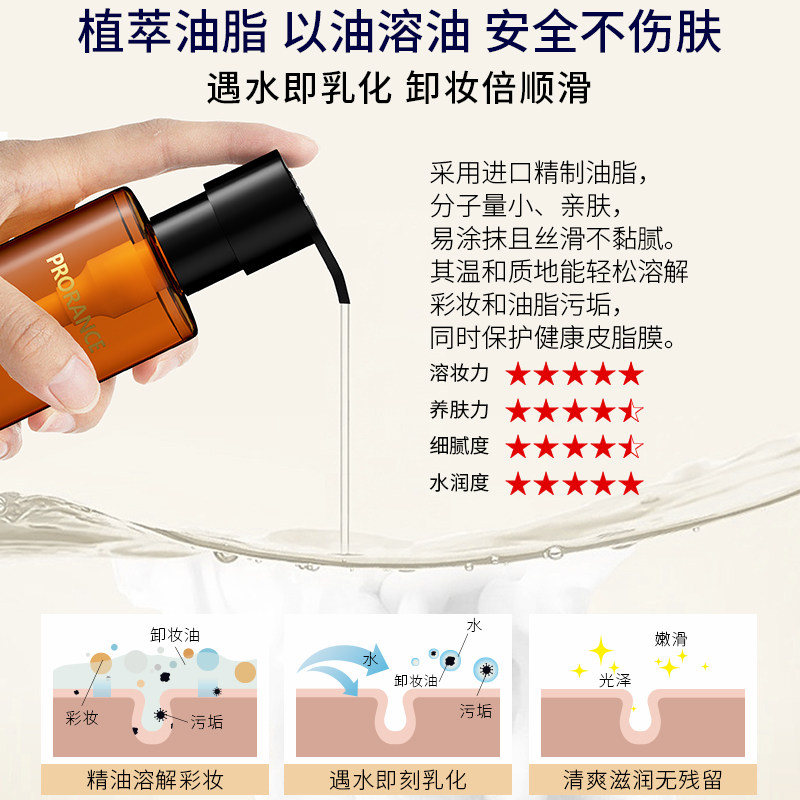 植萃油脂 以油溶油 安全不伤肤

遇水即乳化 卸妆倍顺滑

PRORANCE

采用进口精制油脂，
分子量小、亲肤，
易涂抹且丝滑不黏腻。
其温和质地能轻松溶解
彩妆和油脂污垢，
同时保护健康皮脂膜。

溶妆力 ★★★★★
养肤力 ★★★★☆
细腻度 ★★★★☆
水润度 ★★★★★

卸妆油
彩妆
污垢
精油溶解彩妆

水
水
卸妆油
污垢
遇水即刻乳化

嫩滑
光泽
清爽滋润无残留