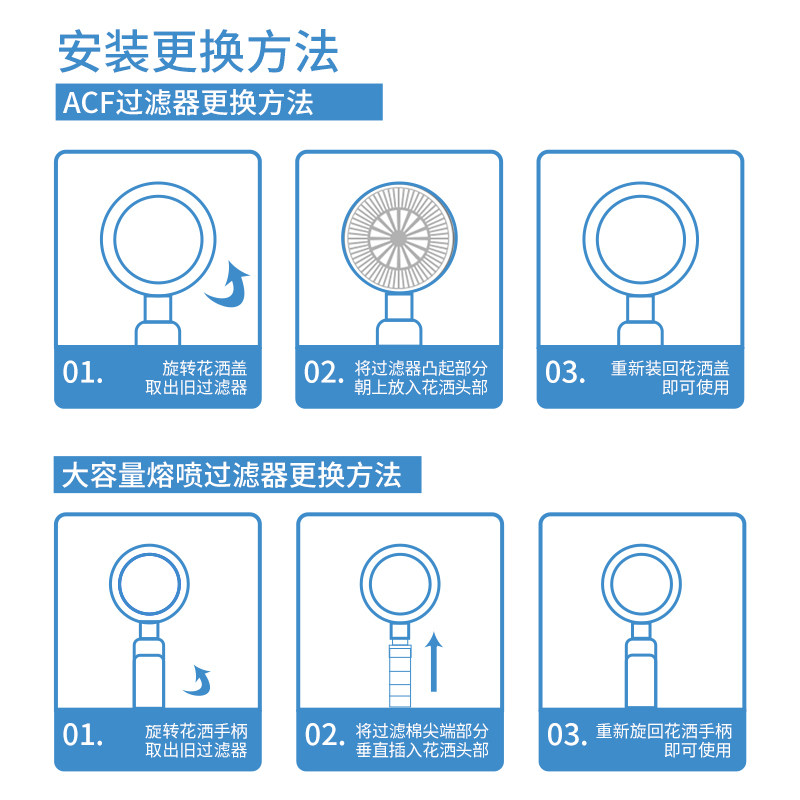 安装更换方法

ACF过滤器更换方法

01. 旋转花洒盖 取出旧过滤器

02. 将过滤器凸起部分 朝上放入花洒头部

03. 重新装回花洒盖 即可使用

大容量熔喷过滤器更换方法

01. 旋转花洒手柄 取出旧过滤器

02. 将过滤棉尖端部分 垂直插入花洒头部

03. 重新旋回花洒手柄 即可使用