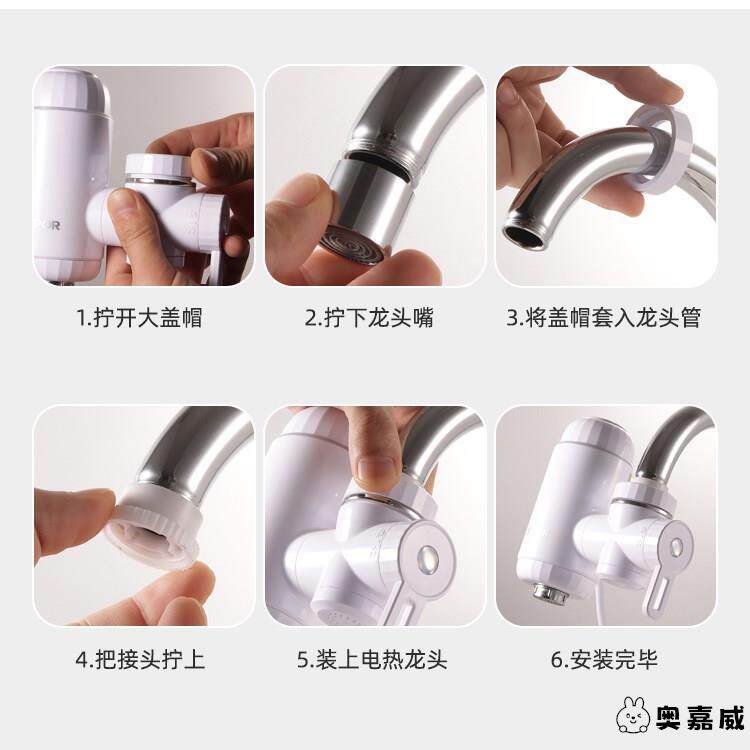 1.拧开大盖帽

2.拧下龙头嘴

3.将盖帽套入龙头管

4.把接头拧上

5.装上电热龙头

6.安装完毕

奥嘉威