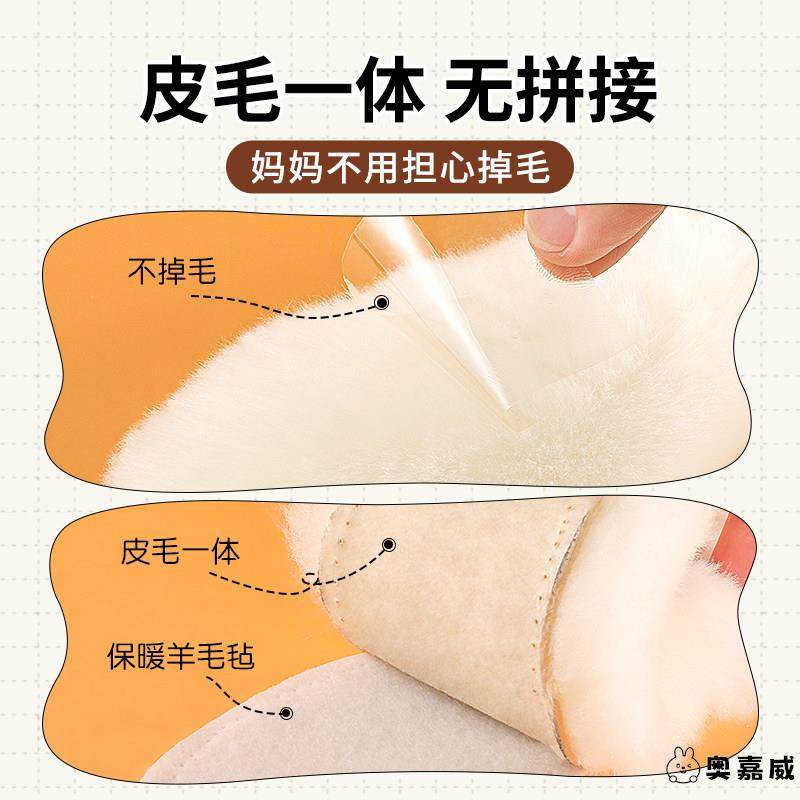 皮毛一体 无拼接

妈妈不用担心掉毛

不掉毛

皮毛一体

保暖羊毛毡

奥嘉威