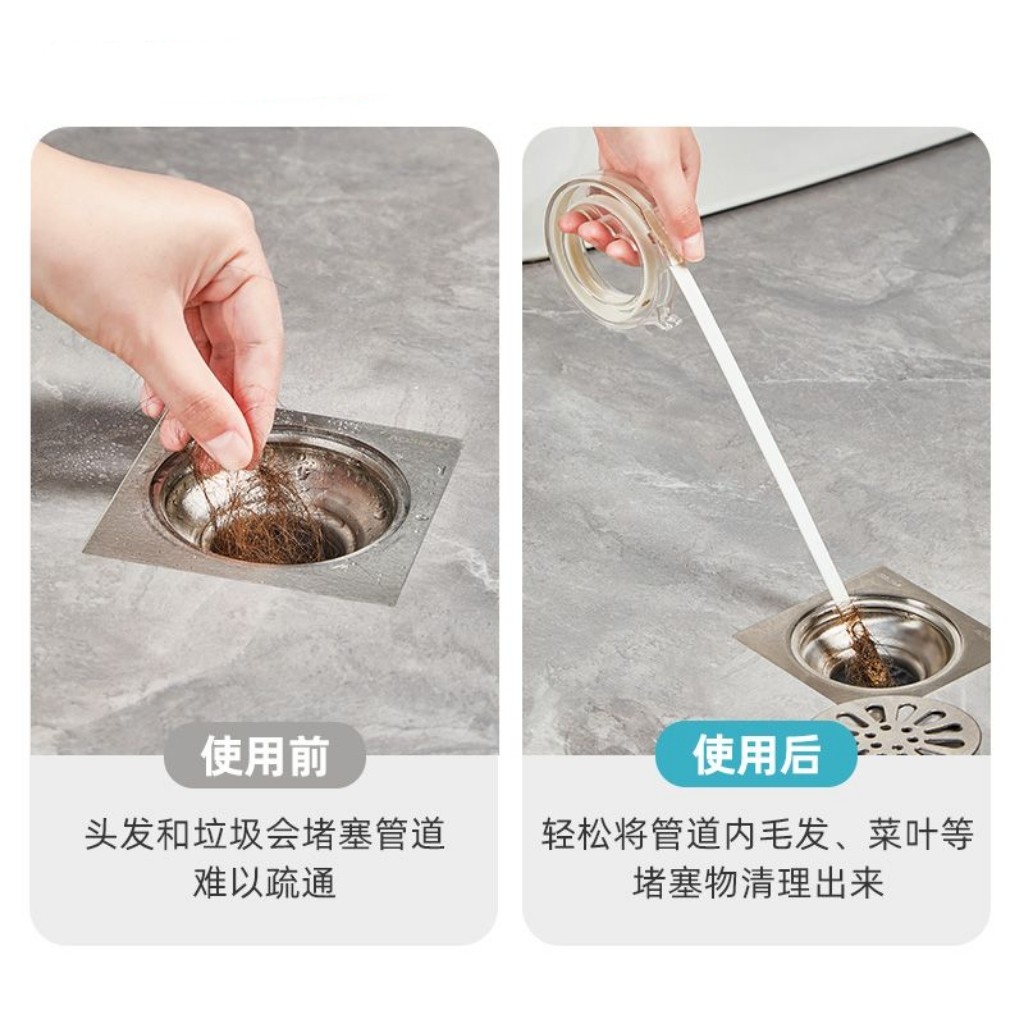 使用前

头发和垃圾会堵塞管道
难以疏通

使用后

轻松将管道内毛发、菜叶等
堵塞物清理出来