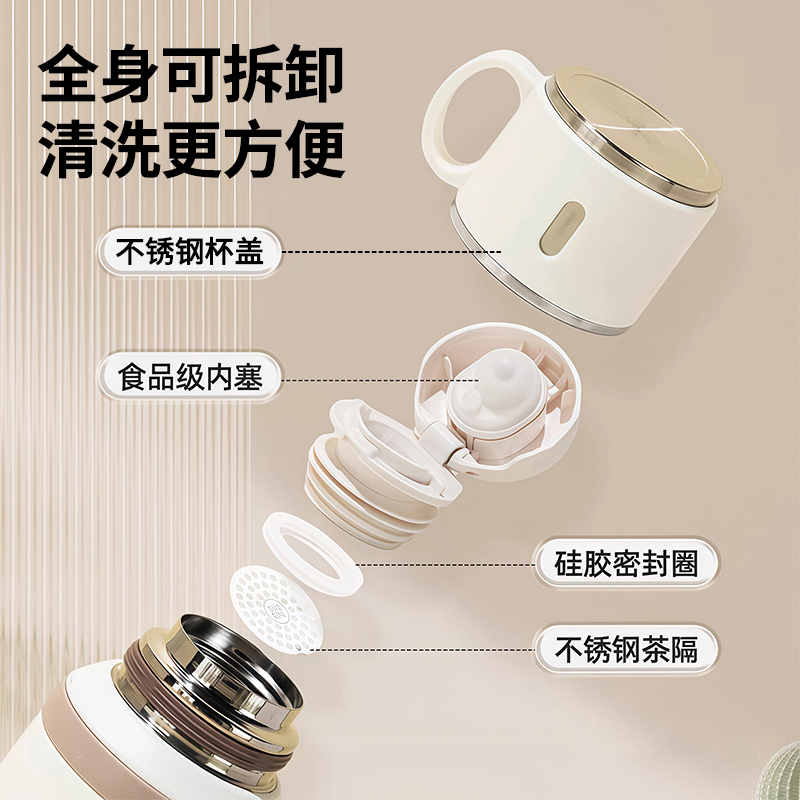 全身可拆卸
清洗更方便

不锈钢杯盖

食品级内塞

硅胶密封圈

不锈钢茶隔