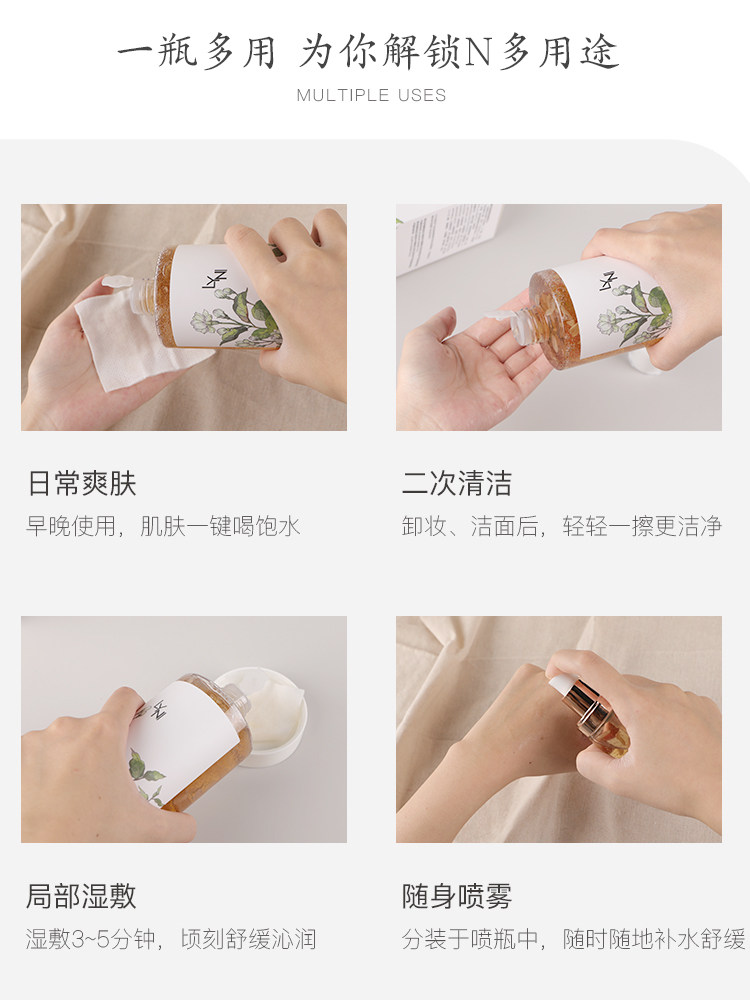 一瓶多用 为你解锁N多用途
MULTIPLE USES

日常爽肤
早晚使用，肌肤一键喝饱水

二次清洁
卸妆、洁面后，轻轻一擦更洁净

局部湿敷
湿敷3~5分钟，顷刻舒缓沁润

随身喷雾
分装于喷瓶中，随时随地补水舒缓