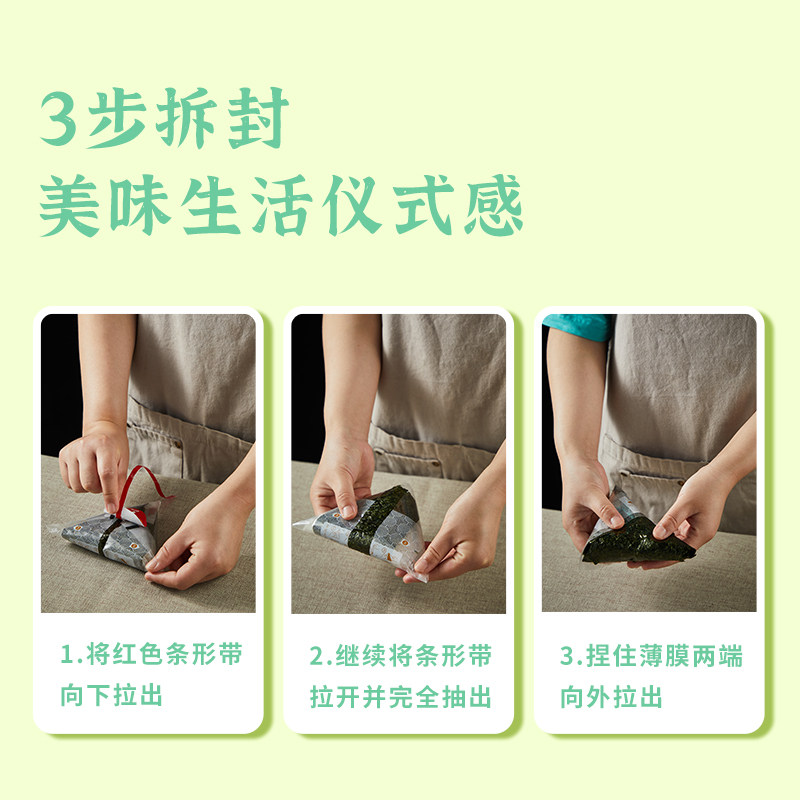 3步拆封
美味生活仪式感

1.将红色条形带向下拉出

2.继续将条形带拉开并完全抽出

3.捏住薄膜两端向外拉出