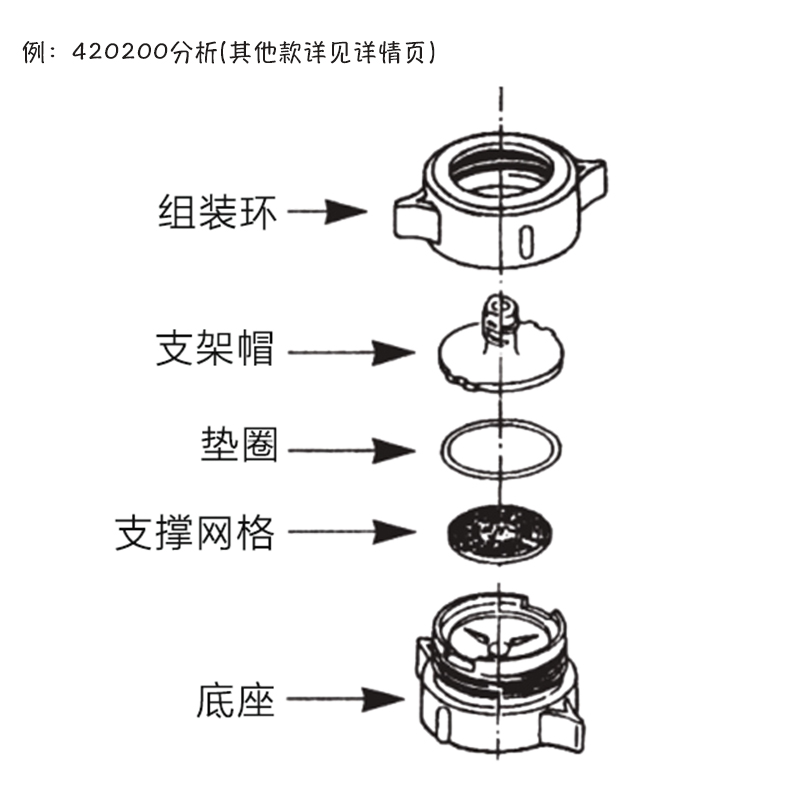 例：420200分析(其他款详见详情页)

组装环

支架帽

垫圈

支撑网格

底座